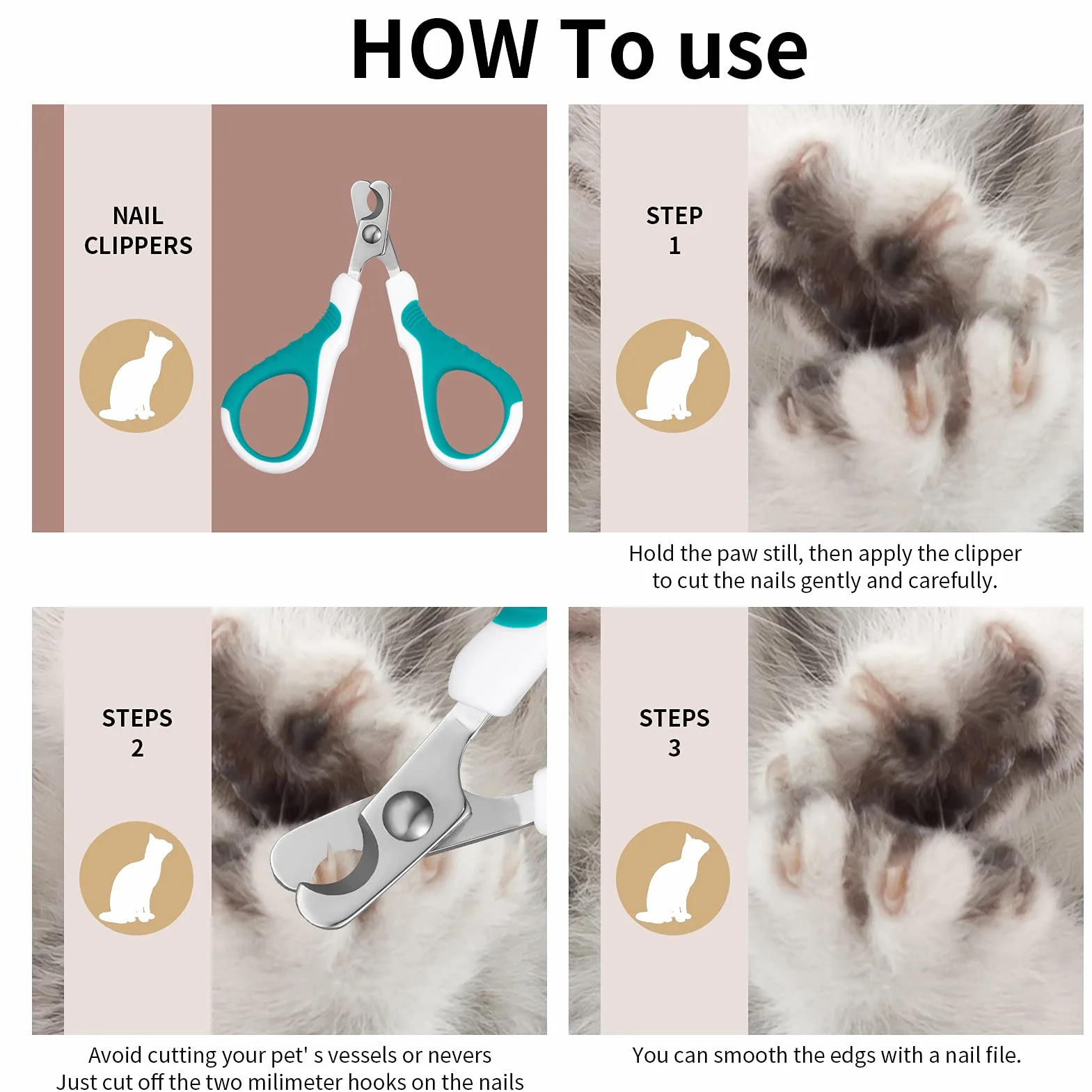 HOW To use

NAIL CLIPPERS

STEP 1

Hold the paw still, then apply the clipper to cut the nails gently and carefully.

STEPS 2

Avoid cutting your pet' s vessels or nevers
Just cut off the two milimeter hooks on the nails

STEPS 3

You can smooth the edgs with a nail file.