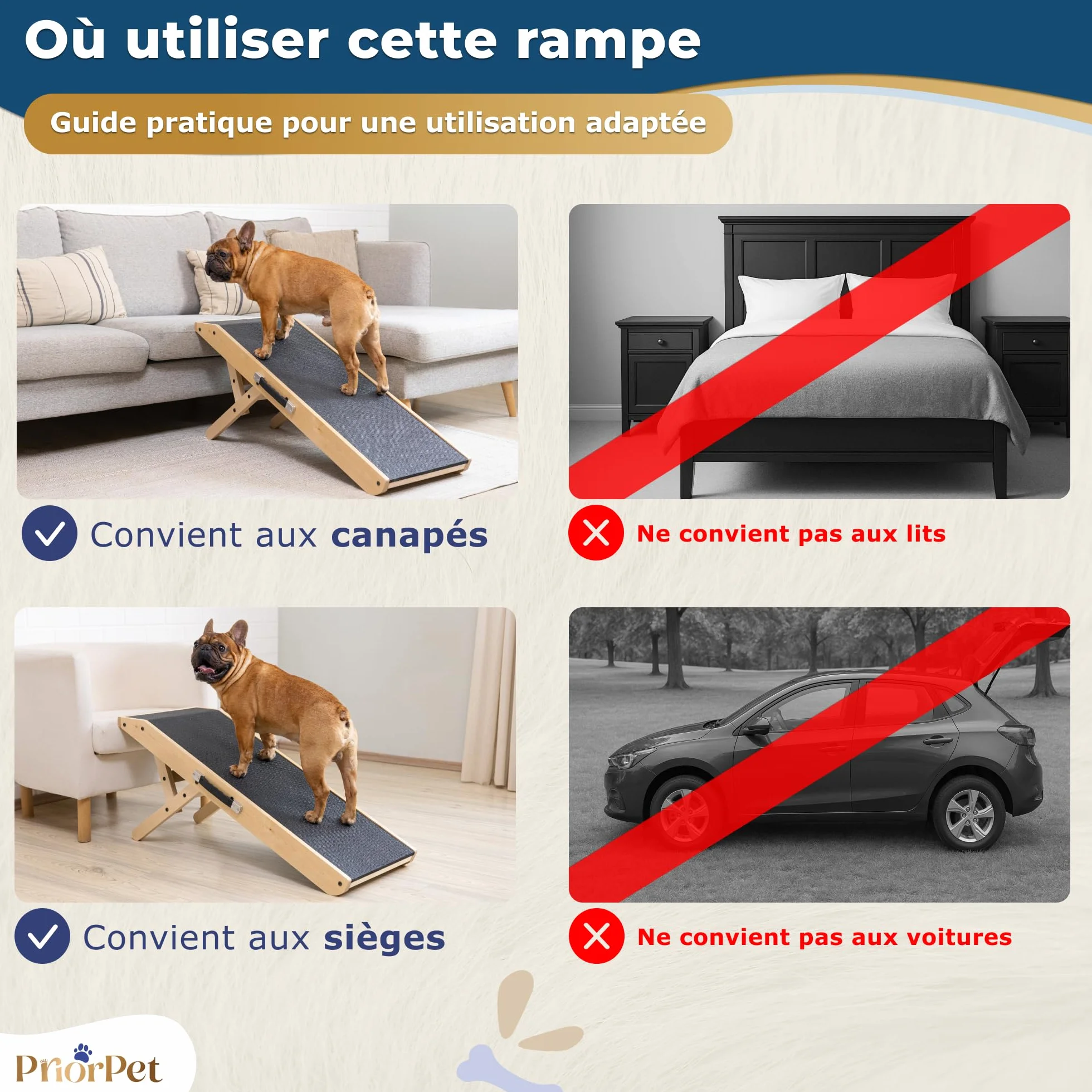 Où utiliser cette rampe

Guide pratique pour une utilisation adaptée

Convient aux canapés

Ne convient pas aux lits

Convient aux sièges

Ne convient pas aux voitures

PriorPet