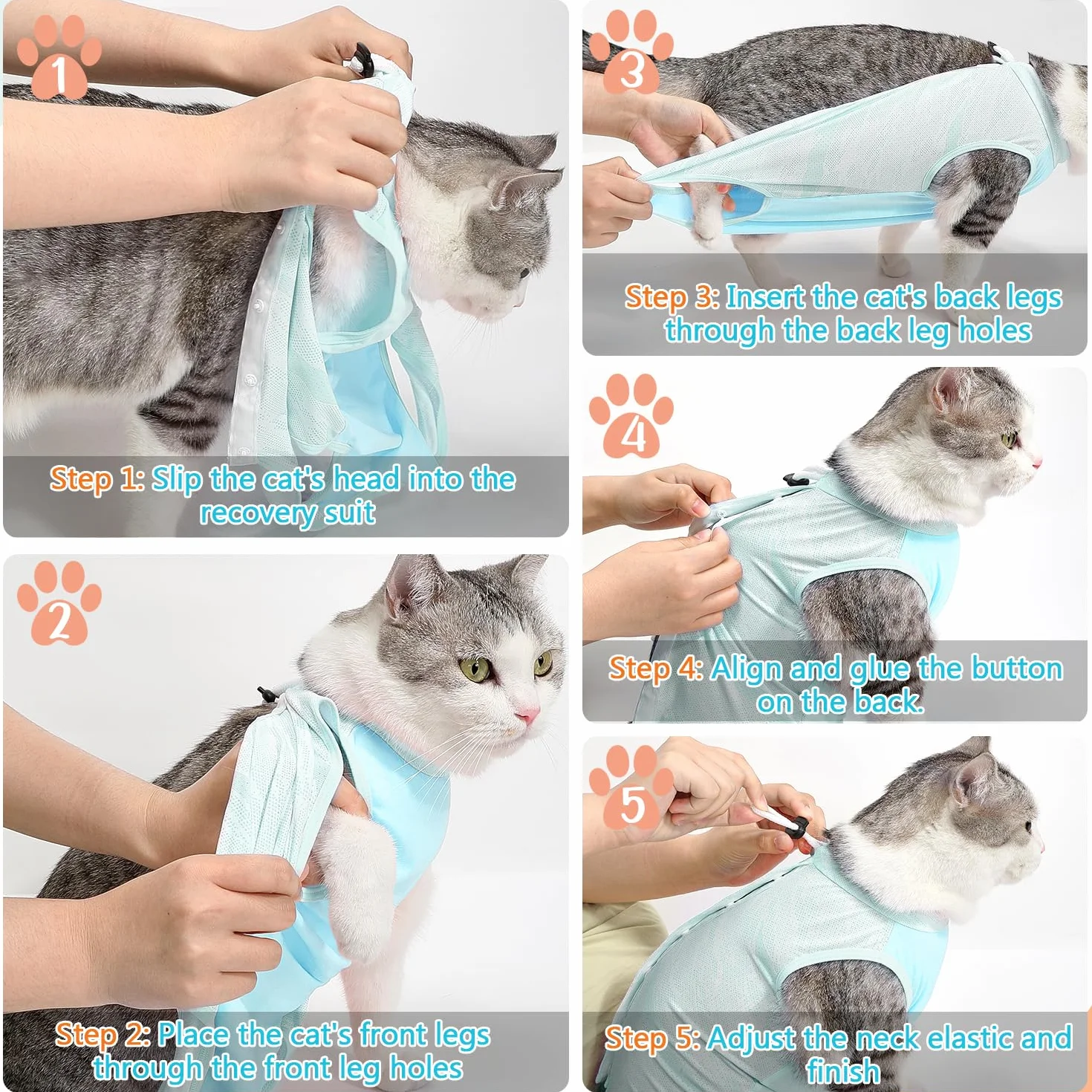 1

Step 1: Slip the cat's head into the recovery suit

2

Step 2: Place the cat's front legs through the front leg holes

3

Step 3: Insert the cat's back legs through the back leg holes

4

Step 4: Align and glue the button on the back.

5

Step 5: Adjust the neck elastic and finish