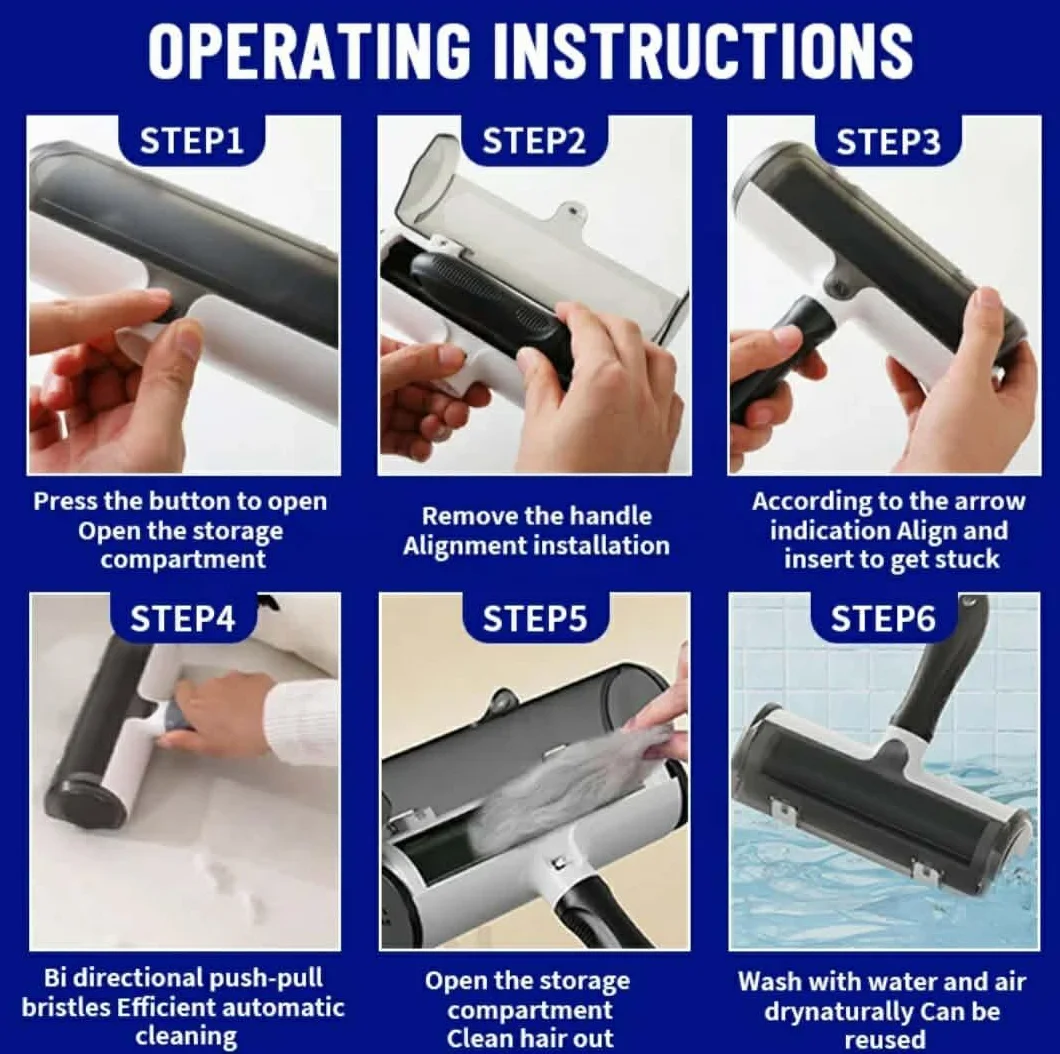 OPERATING INSTRUCTIONS

STEP1

Press the button to open Open the storage compartment

STEP2

Remove the handle Alignment installation

STEP3

According to the arrow indication Align and insert to get stuck

STEP4

Bi directional push-pull bristles Efficient automatic cleaning

STEP5

Open the storage compartment Clean hair out

STEP6

Wash with water and air drynaturally Can be reused