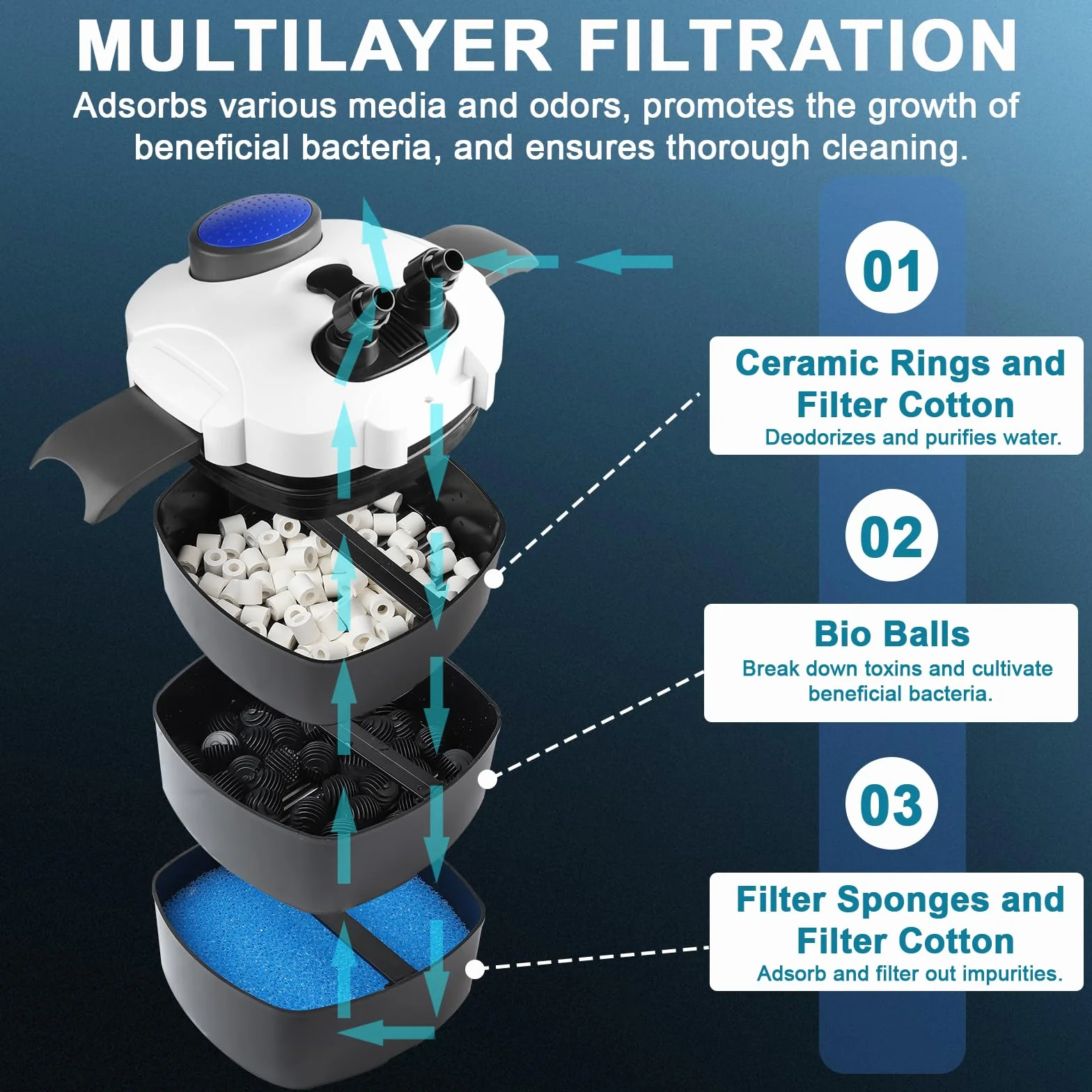 MULTILAYER FILTRATION

Adsorbs various media and odors, promotes the growth of beneficial bacteria, and ensures thorough cleaning.

01

Ceramic Rings and Filter Cotton

Deodorizes and purifies water.

02

Bio Balls

Break down toxins and cultivate beneficial bacteria.

03

Filter Sponges and Filter Cotton

Adsorb and filter out impurities.