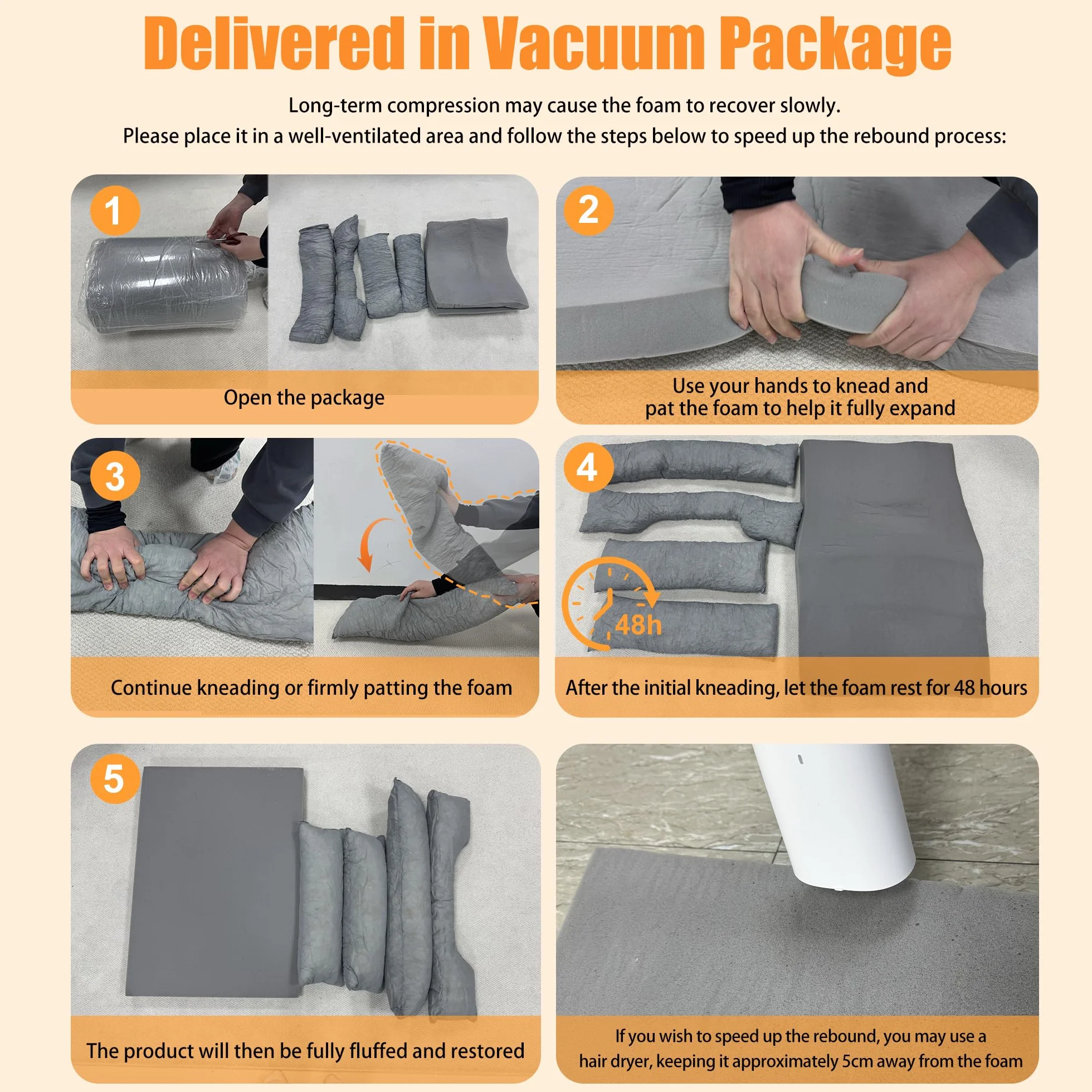 Delivered in Vacuum Package

Long-term compression may cause the foam to recover slowly.
Please place it in a well-ventilated area and follow the steps below to speed up the rebound process:

1
Open the package

2
Use your hands to knead and pat the foam to help it fully expand

3
Continue kneading or firmly patting the foam

4
48h
After the initial kneading, let the foam rest for 48 hours

5
The product will then be fully fluffed and restored

If you wish to speed up the rebound, you may use a hair dryer, keeping it approximately 5cm away from the foam