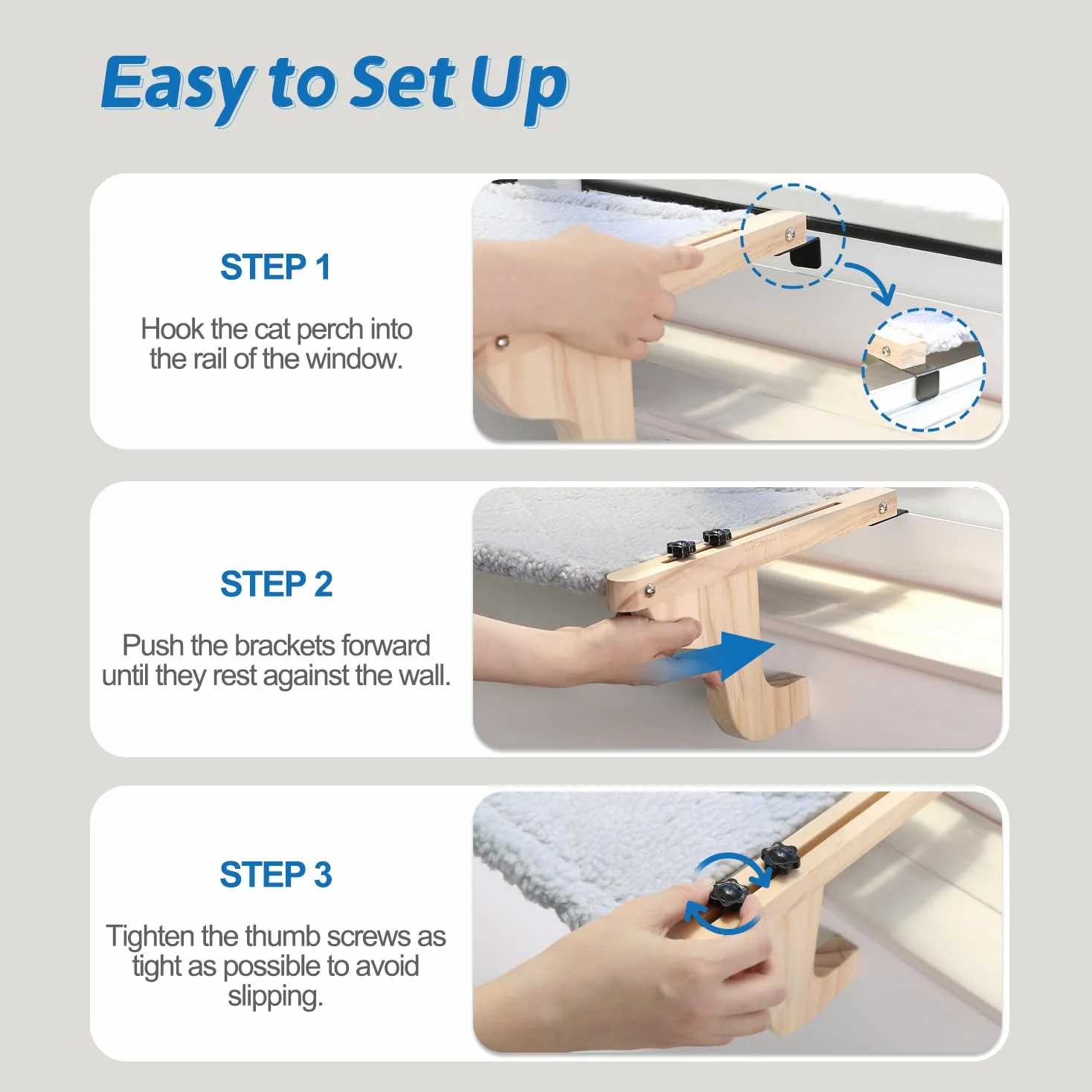 Easy to Set Up

STEP 1

Hook the cat perch into the rail of the window.

STEP 2

Push the brackets forward until they rest against the wall.

STEP 3

Tighten the thumb screws as tight as possible to avoid slipping.