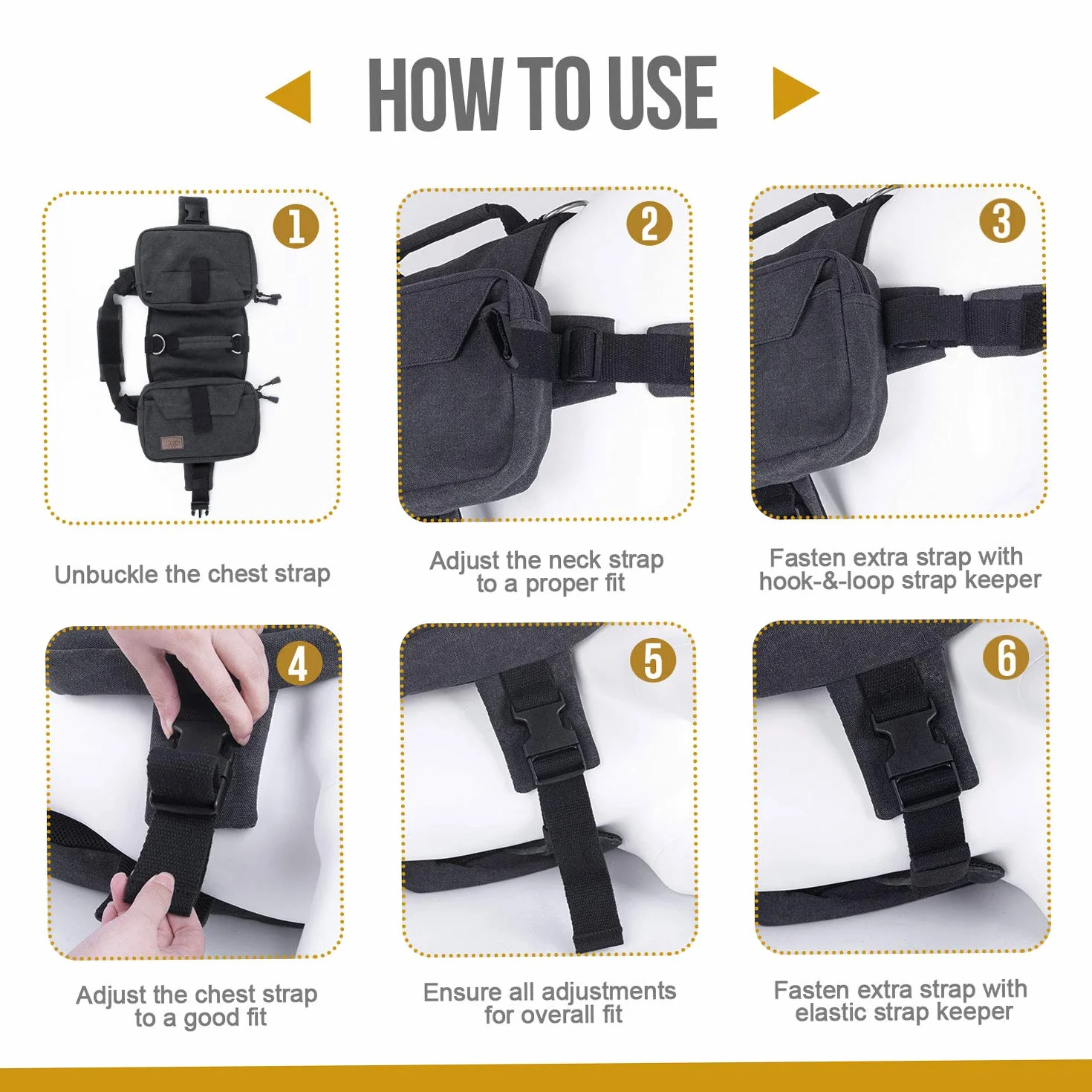 HOW TO USE

1

Unbuckle the chest strap

2

Adjust the neck strap to a proper fit

3

Fasten extra strap with hook-&-loop strap keeper

4

Adjust the chest strap to a good fit

5

Ensure all adjustments for overall fit

6

Fasten extra strap with elastic strap keeper