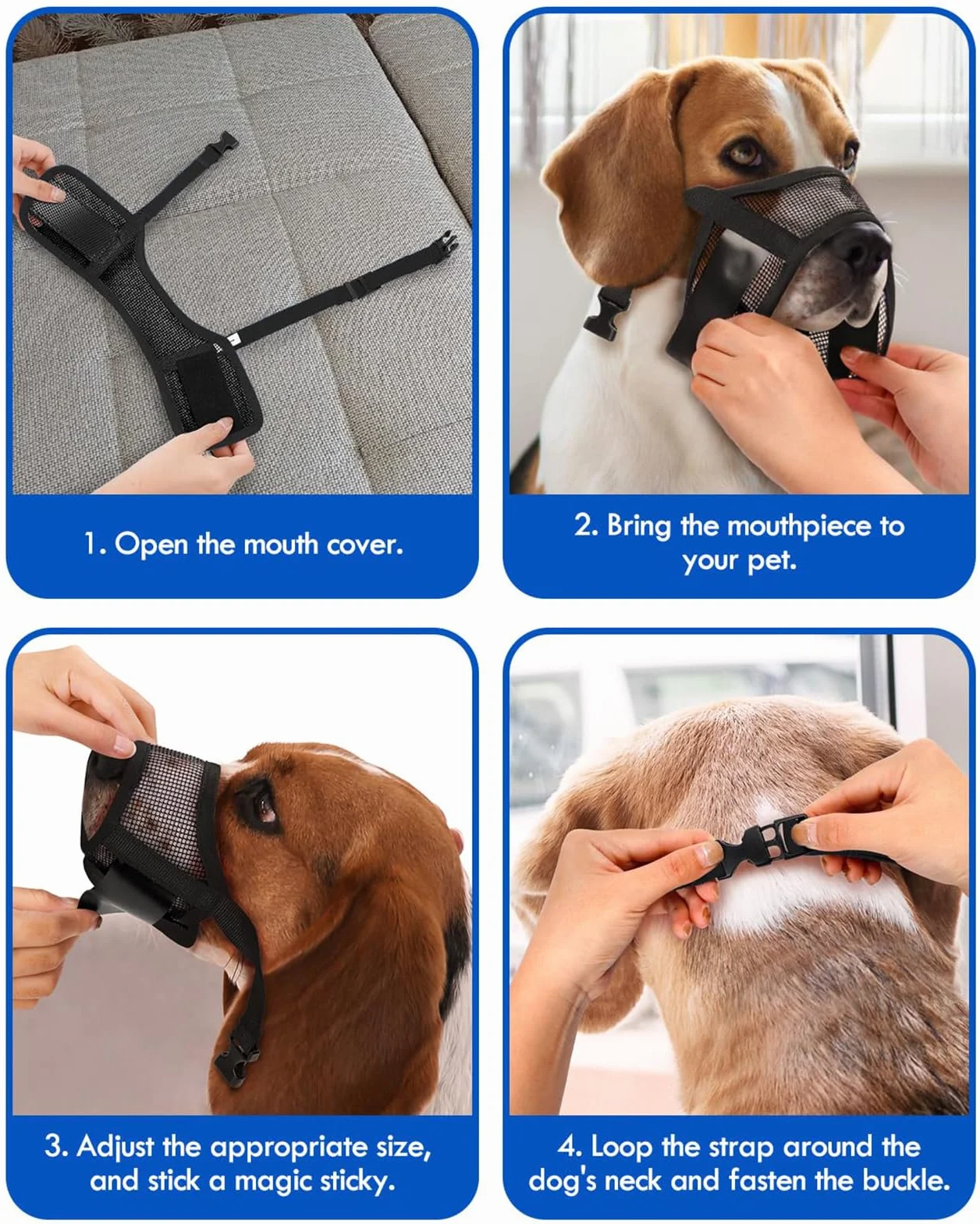 1. Open the mouth cover.

2. Bring the mouthpiece to your pet.

3. Adjust the appropriate size, and stick a magic sticky.

4. Loop the strap around the dog's neck and fasten the buckle.