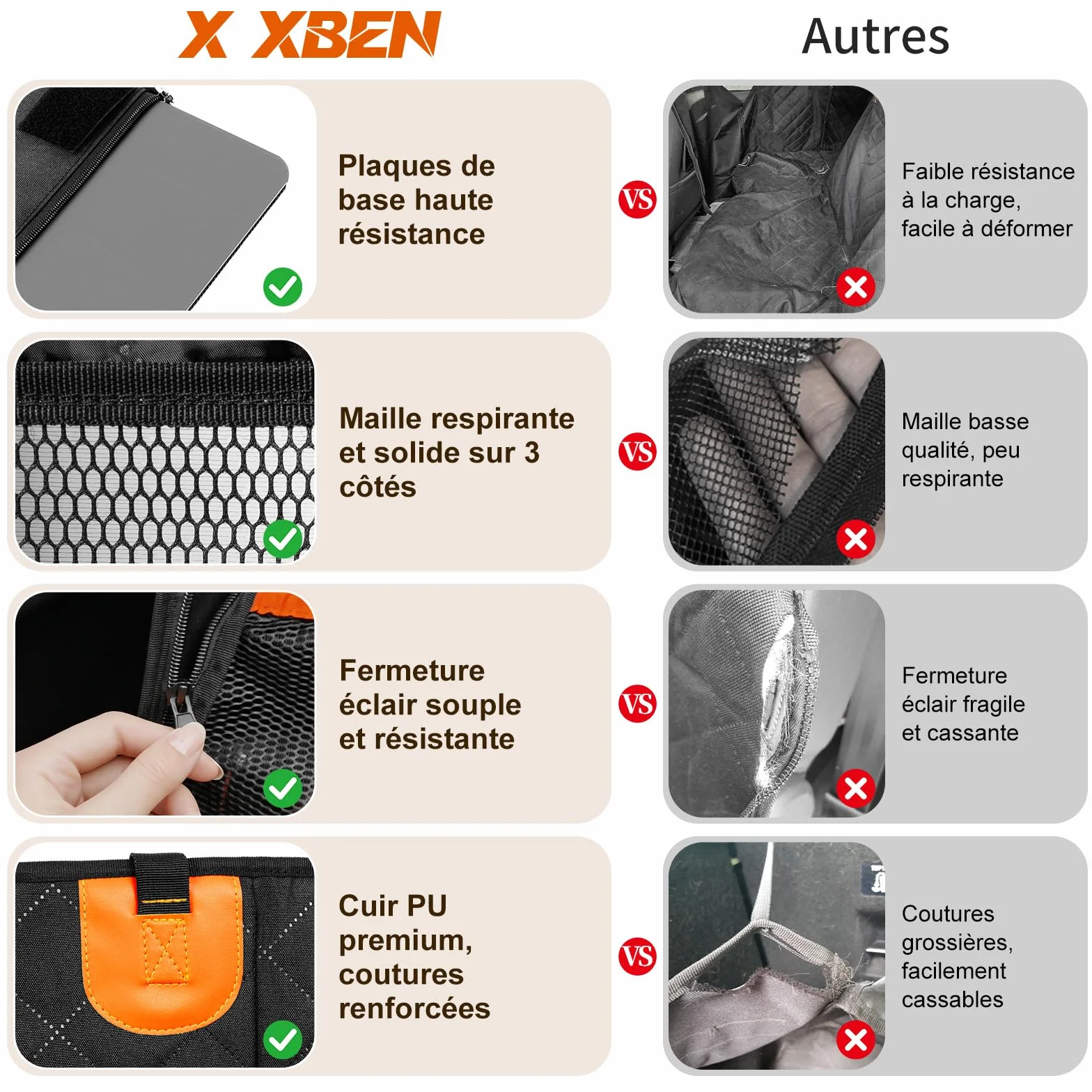 X XBEN

Autres

Plaques de base haute résistance

VS

Faible résistance à la charge, facile à déformer

Maille respirante et solide sur 3 côtés

VS

Maille basse qualité, peu respirante

Fermeture éclair souple et résistante

VS

Fermeture éclair fragile et cassante

Cuir PU premium, coutures renforcées

VS

Coutures grossières, facilement cassables