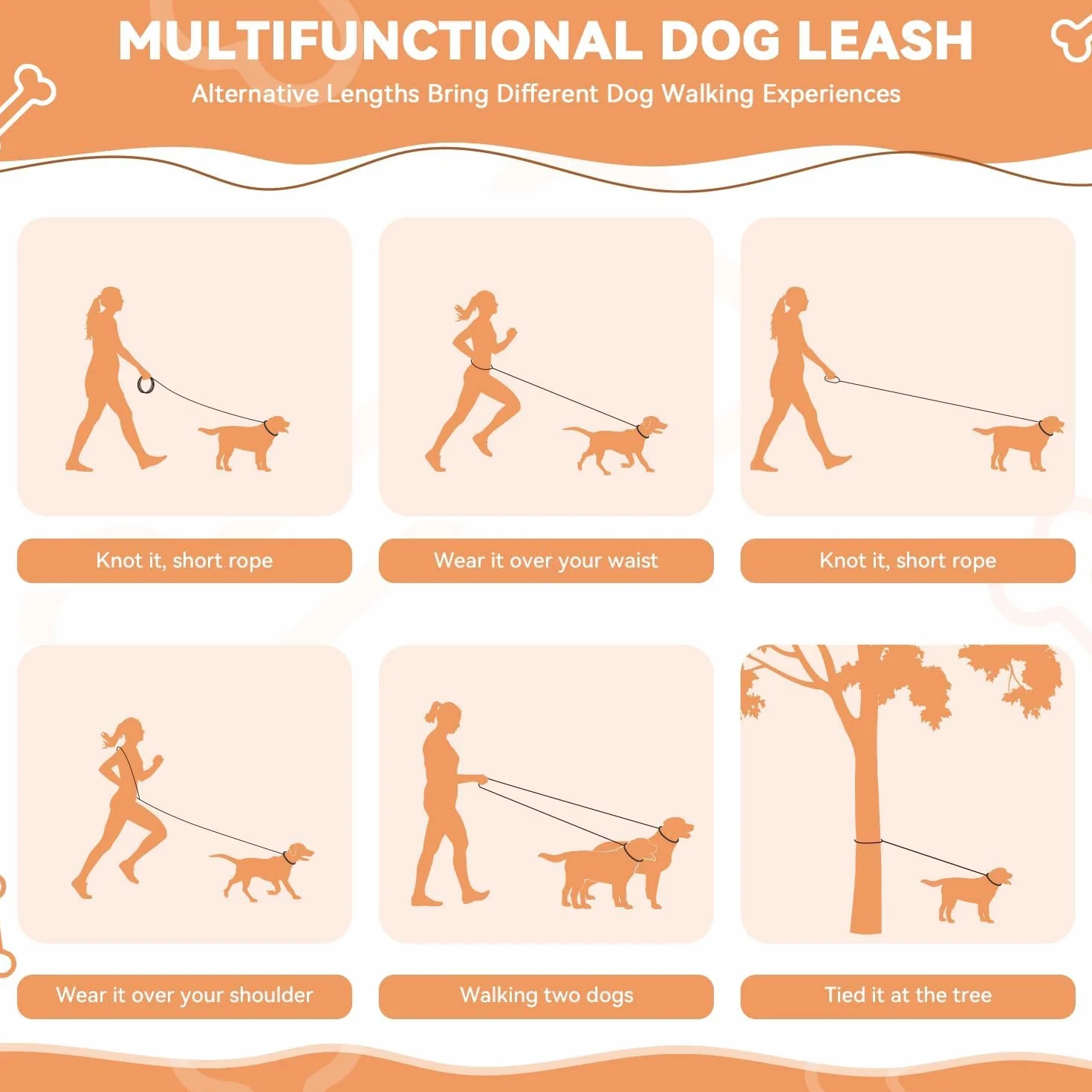 MULTIFUNCTIONAL DOG LEASH

Alternative Lengths Bring Different Dog Walking Experiences

Knot it, short rope

Wear it over your waist

Knot it, short rope

Wear it over your shoulder

Walking two dogs

Tied it at the tree