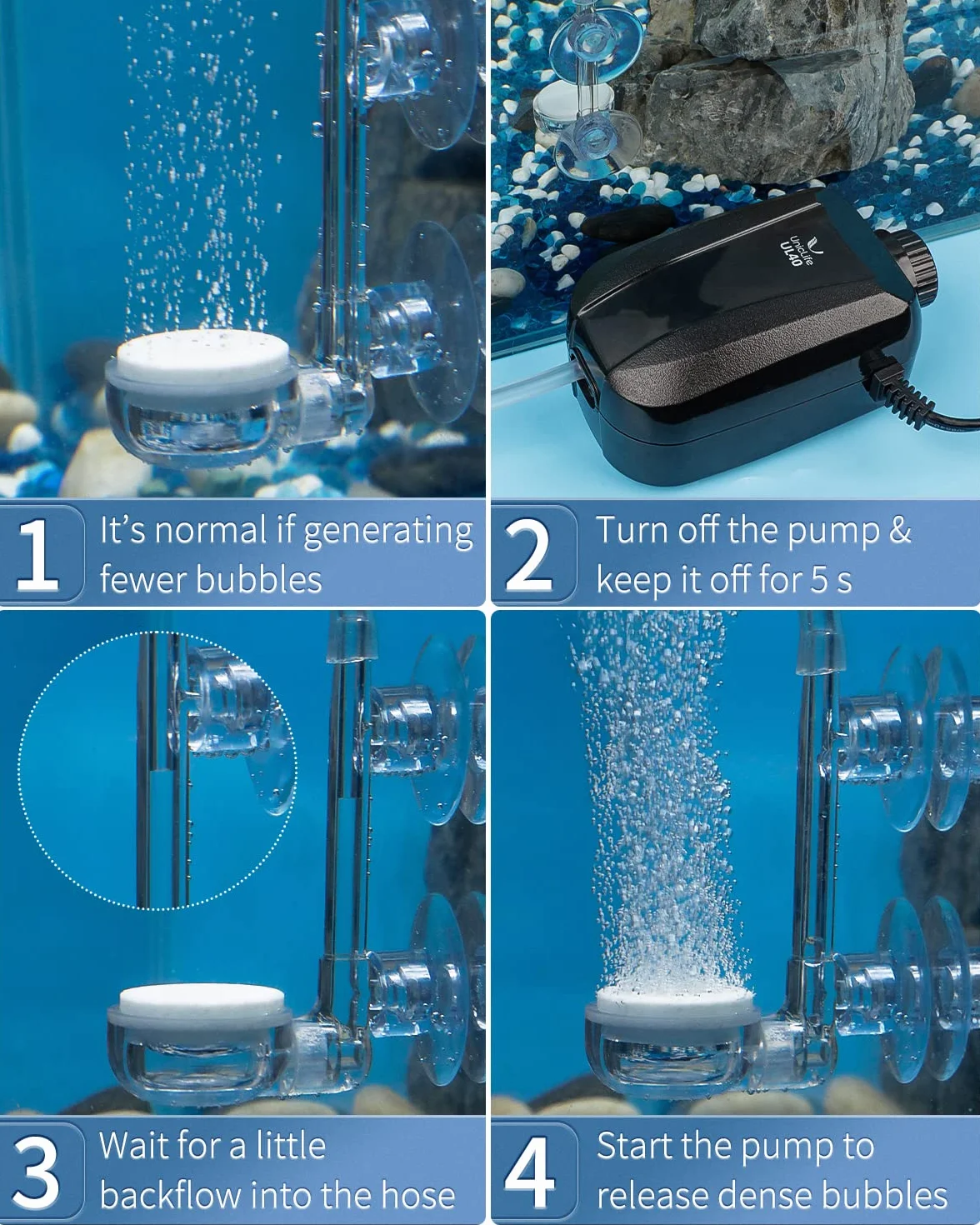 Uniclife
UL40

1 It's normal if generating fewer bubbles

2 Turn off the pump & keep it off for 5 s

3 Wait for a little backflow into the hose

4 Start the pump to release dense bubbles