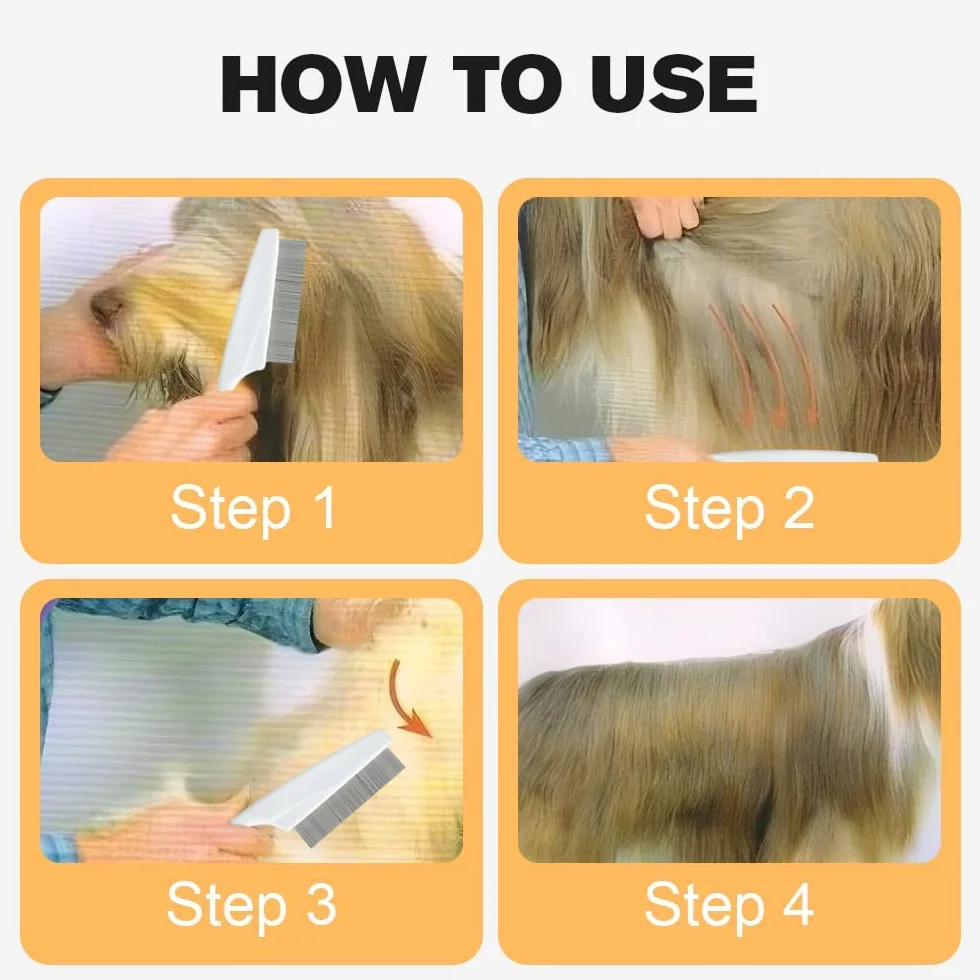 HOW TO USE

Step 1

Step 2

Step 3

Step 4