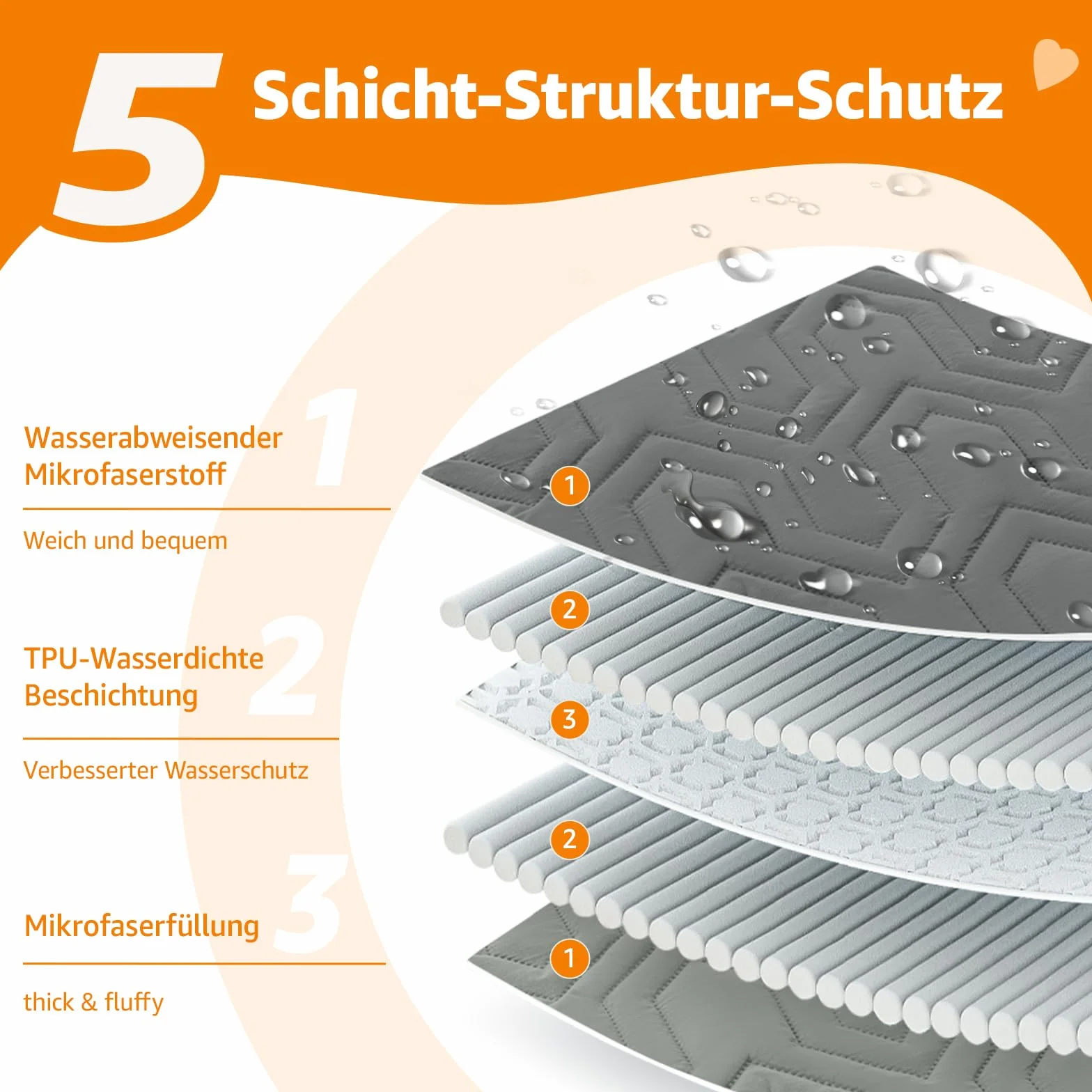 5 Schicht-Struktur-Schutz

1 Wasserabweisender Mikrofaserstoff

Weich und bequem

2 TPU-Wasserdichte Beschichtung

Verbesserter Wasserschutz

3 Mikrofaserfüllung

thick & fluffy

1
2
3
2
1