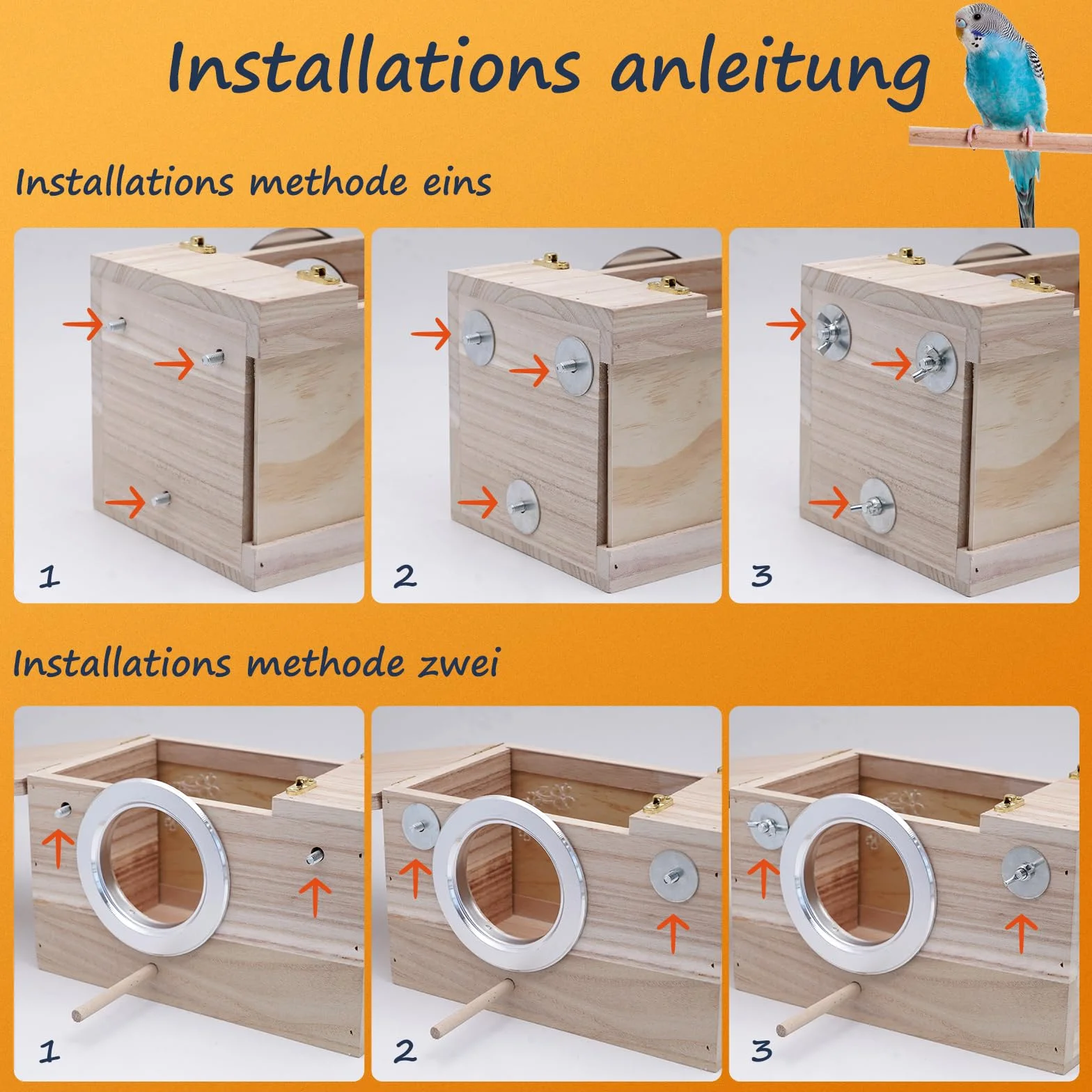 Installations anleitung

Installations methode eins

1

2

3

Installations methode zwei

1

2

3