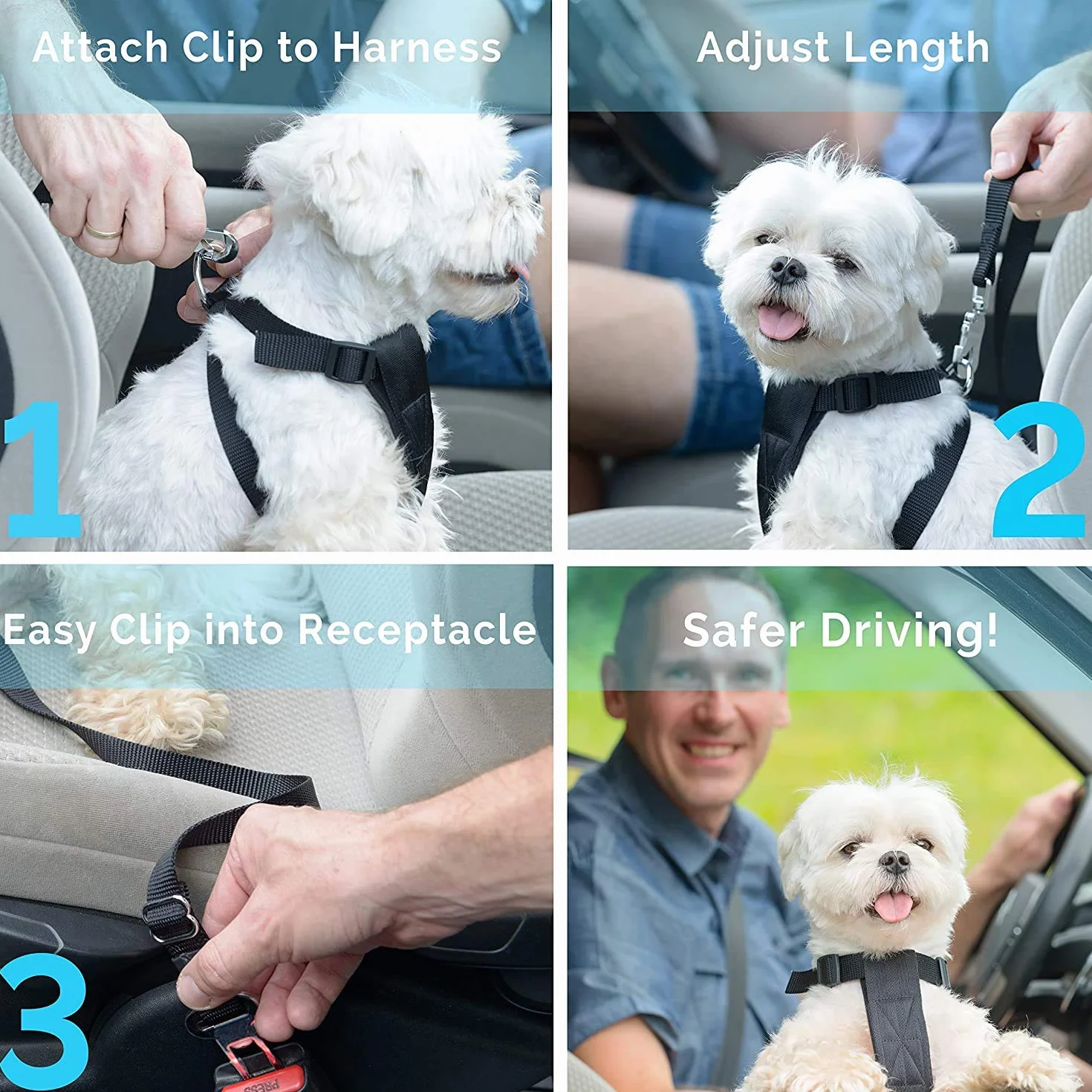 Attach Clip to Harness

1

Adjust Length

2

Easy Clip into Receptacle

3

PRESS

Safer Driving!