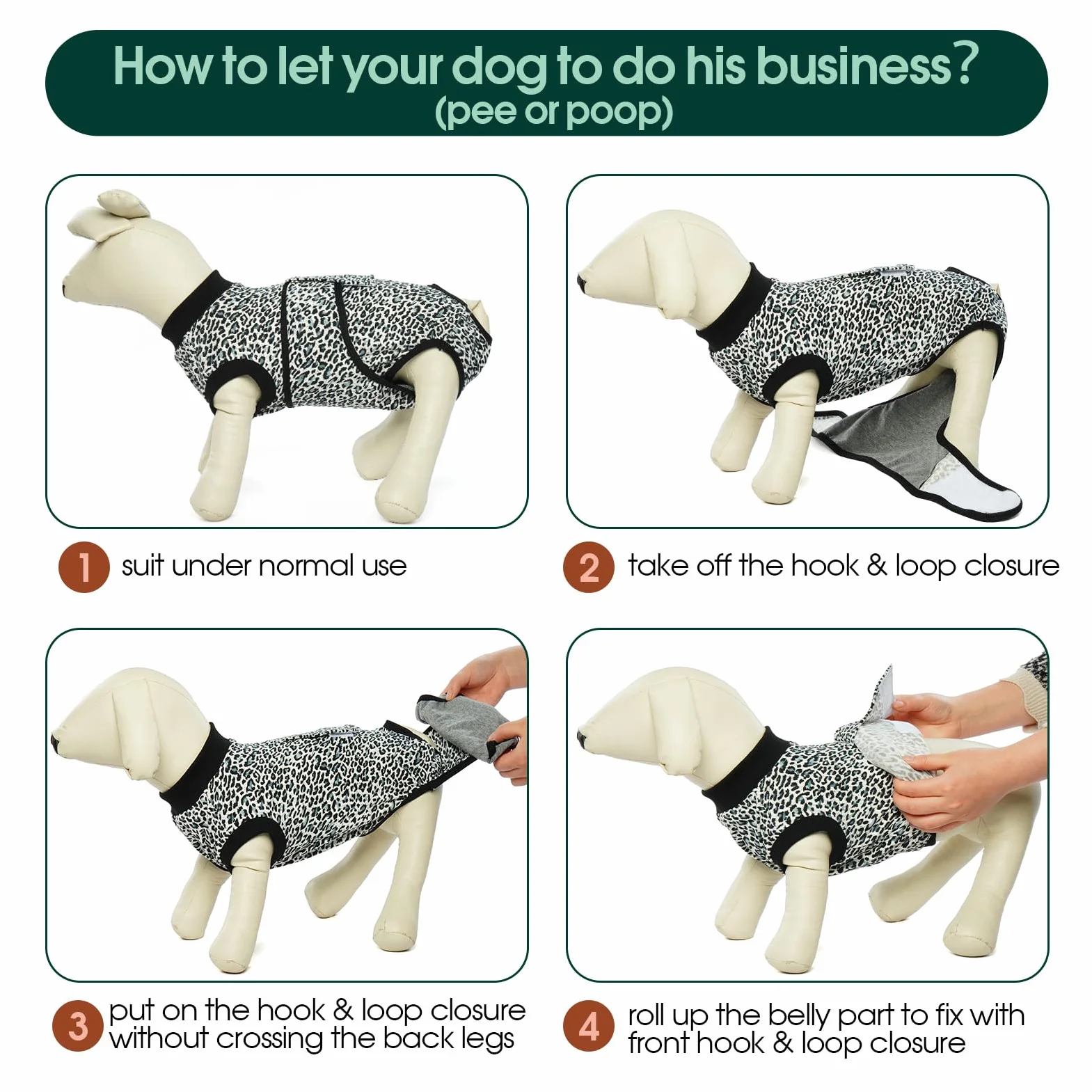 How to let your dog to do his business?
(pee or poop)

1 suit under normal use

2 take off the hook & loop closure

3 put on the hook & loop closure without crossing the back legs

4 roll up the belly part to fix with front hook & loop closure