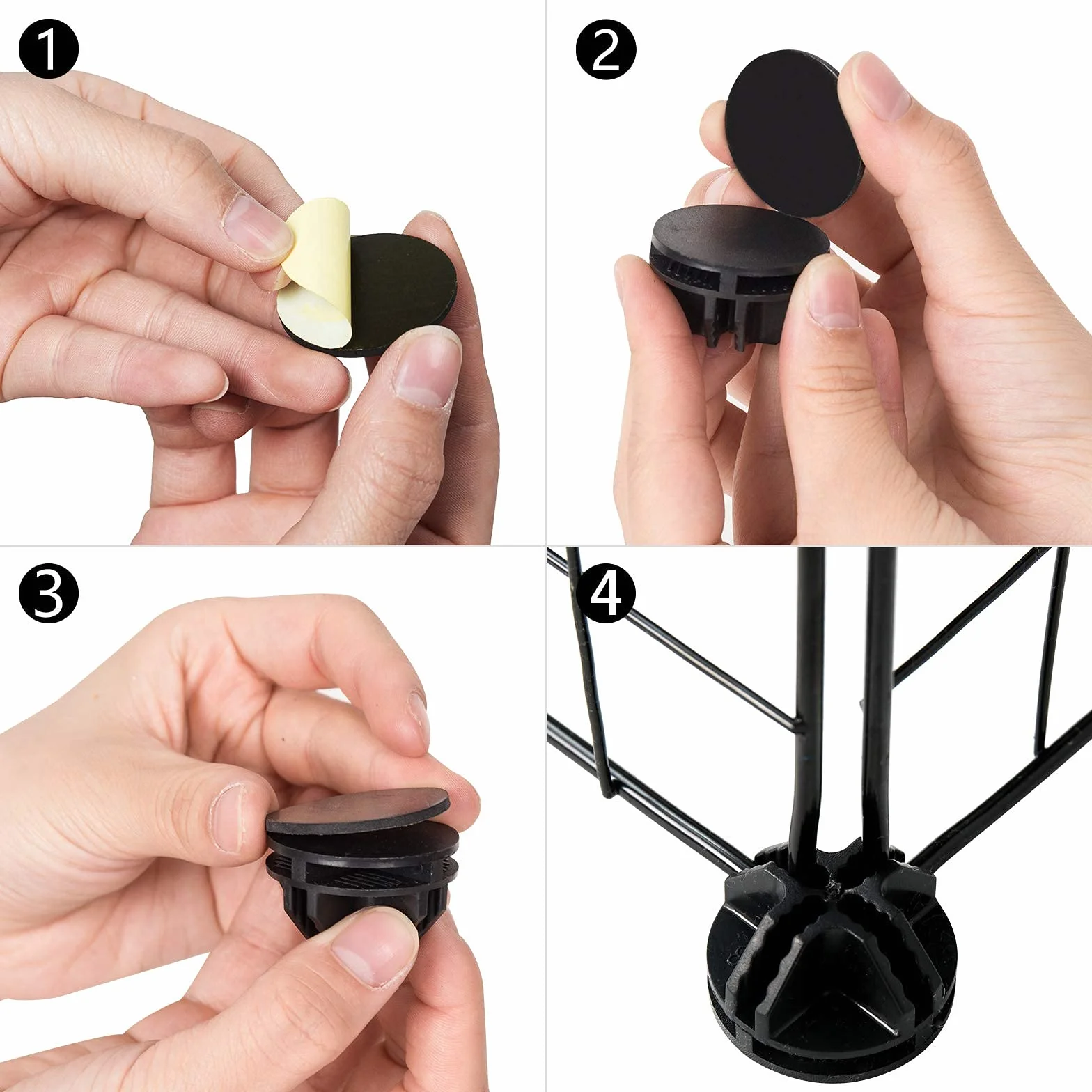 1

2

3

4