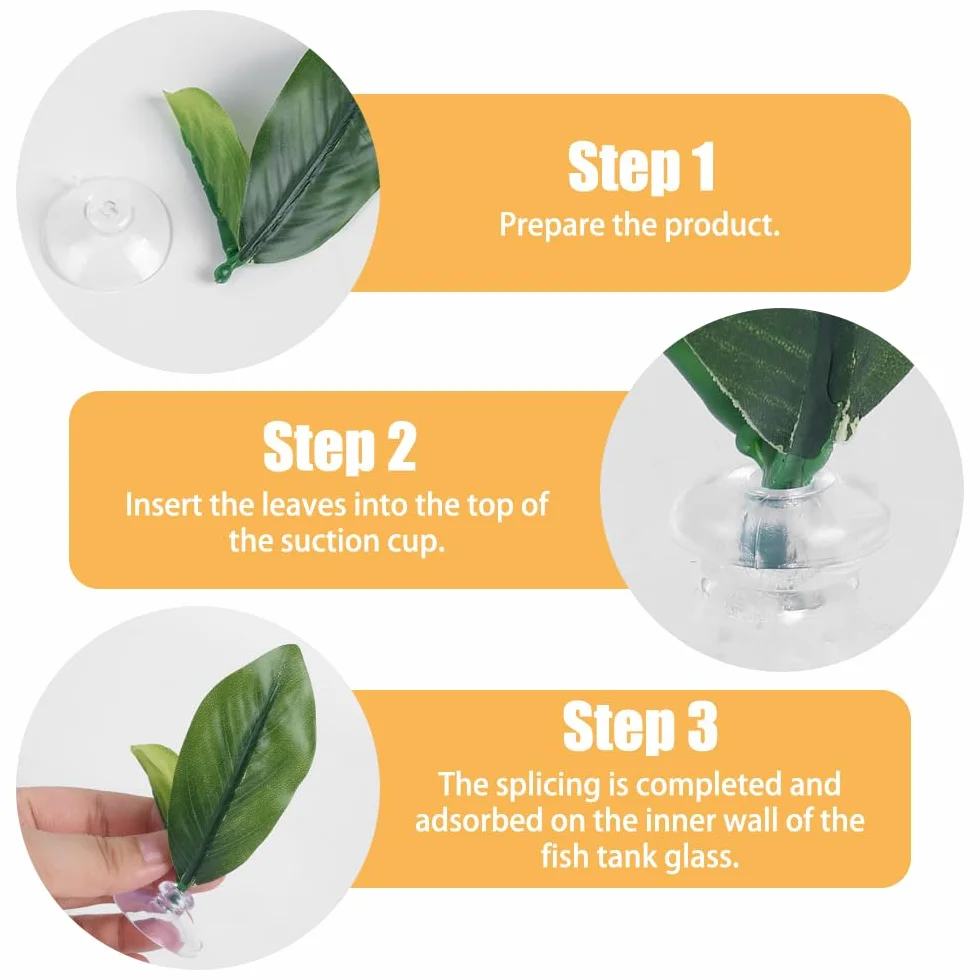 Step 1
Prepare the product.

Step 2
Insert the leaves into the top of the suction cup.

Step 3
The splicing is completed and adsorbed on the inner wall of the fish tank glass.