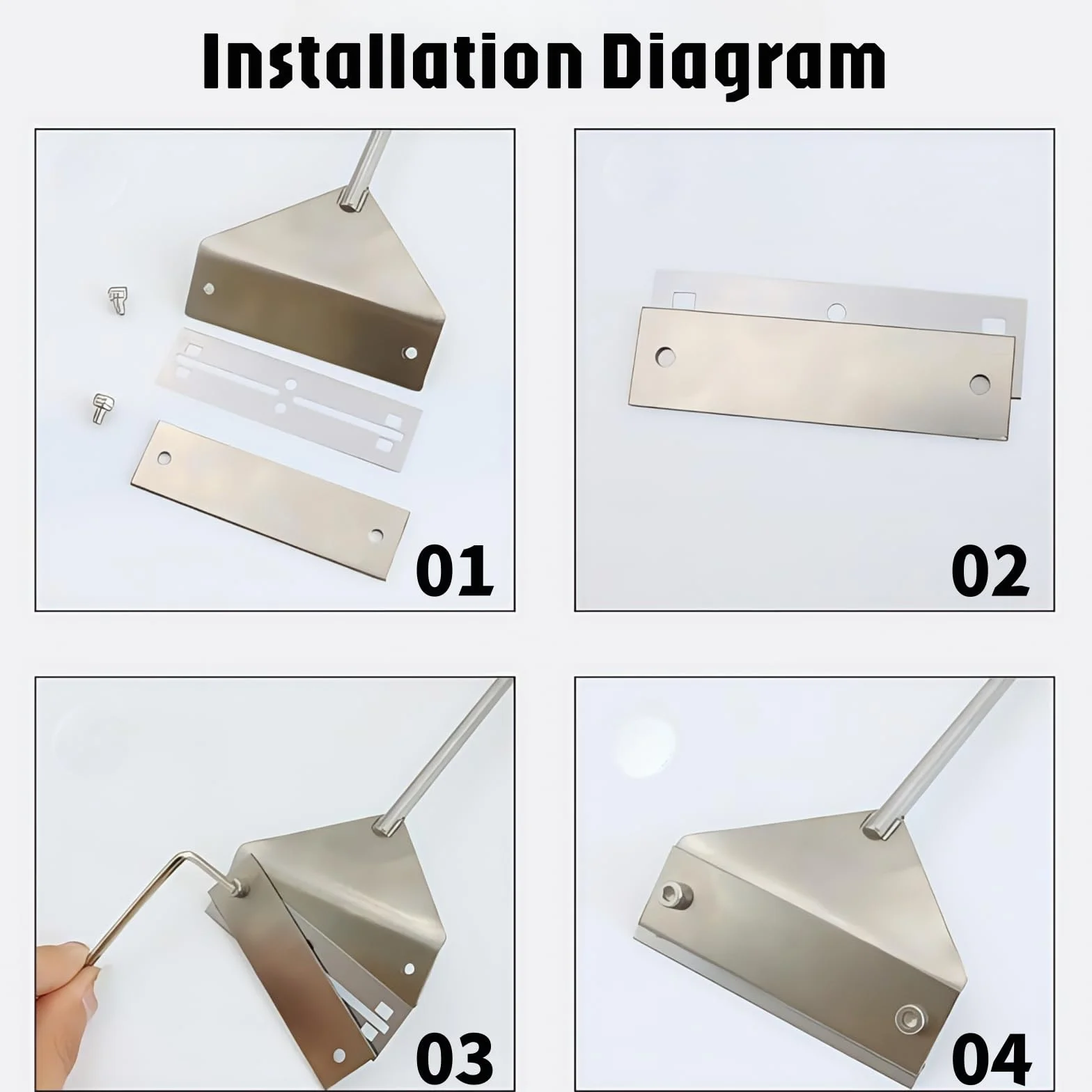 Installation Diagram

01

02

03

04