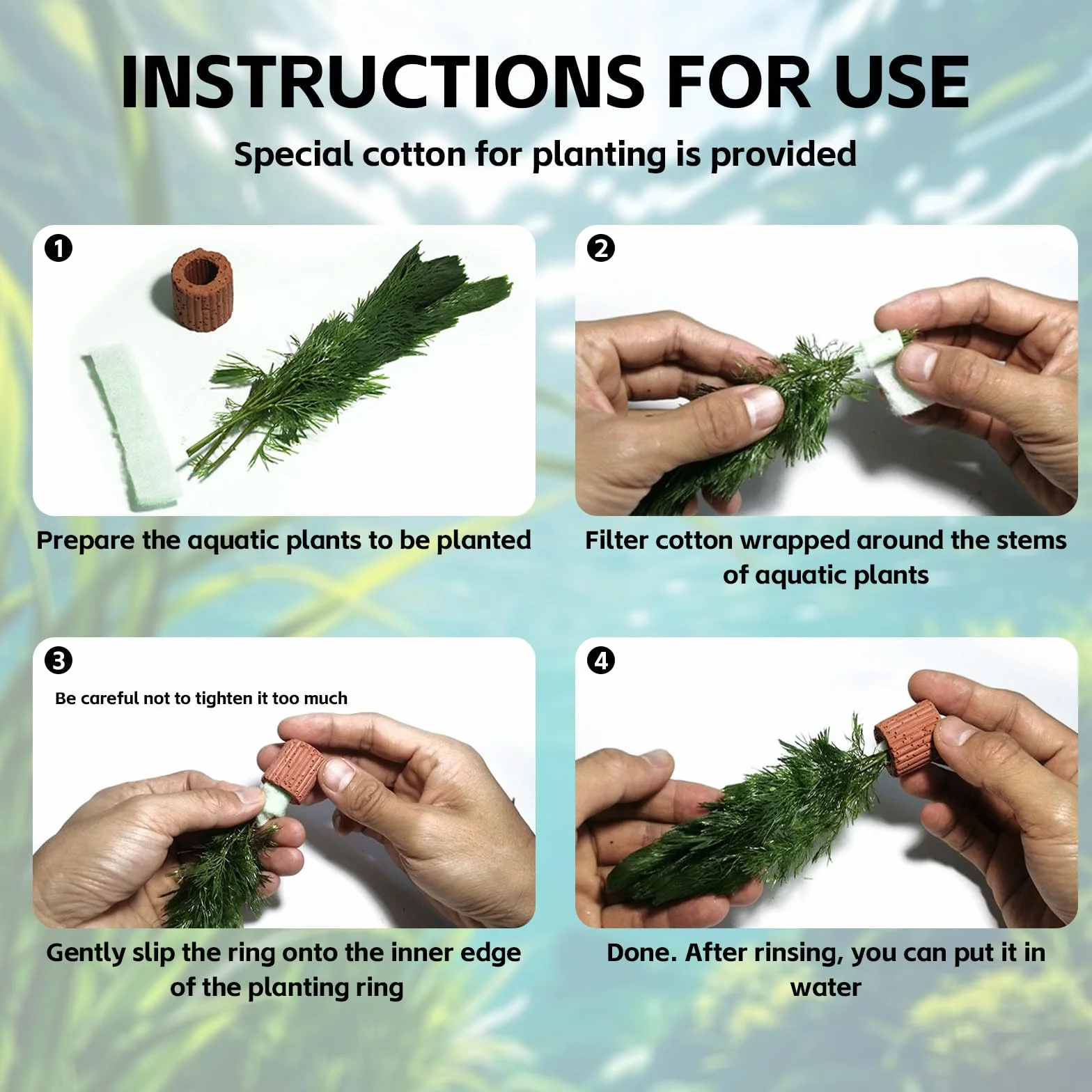 INSTRUCTIONS FOR USE

Special cotton for planting is provided

1

Prepare the aquatic plants to be planted

2

Filter cotton wrapped around the stems of aquatic plants

3

Be careful not to tighten it too much

Gently slip the ring onto the inner edge of the planting ring

4

Done. After rinsing, you can put it in water