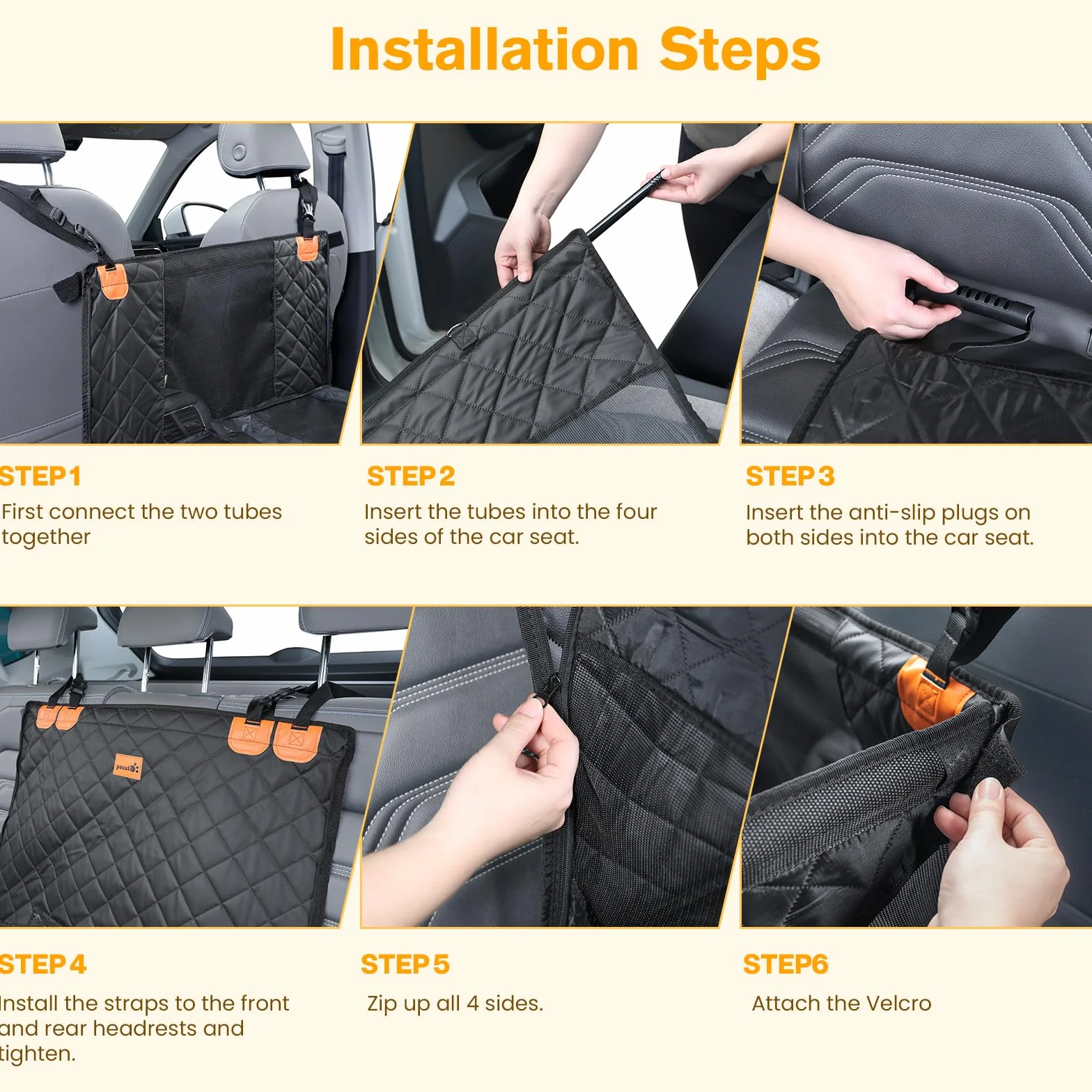 Installation Steps

STEP 1
First connect the two tubes together

STEP 2
Insert the tubes into the four sides of the car seat.

STEP 3
Insert the anti-slip plugs on both sides into the car seat.

pecute

STEP 4
Install the straps to the front and rear headrests and tighten.

STEP 5
Zip up all 4 sides.

STEP6
Attach the Velcro