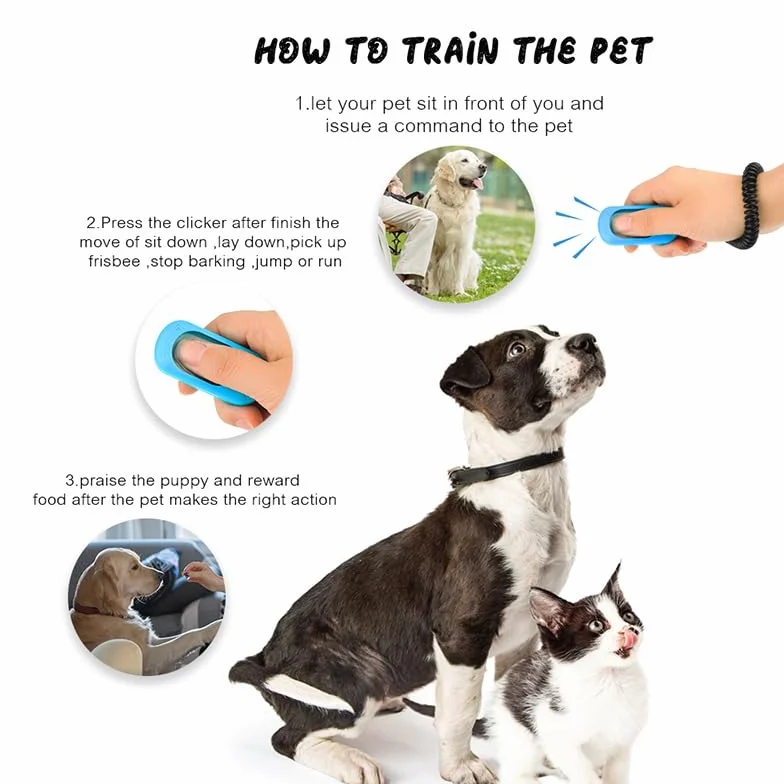 HOW TO TRAIN THE PET

1.let your pet sit in front of you and issue a command to the pet

2.Press the clicker after finish the move of sit down ,lay down,pick up frisbee ,stop barking ,jump or run

3.praise the puppy and reward food after the pet makes the right action