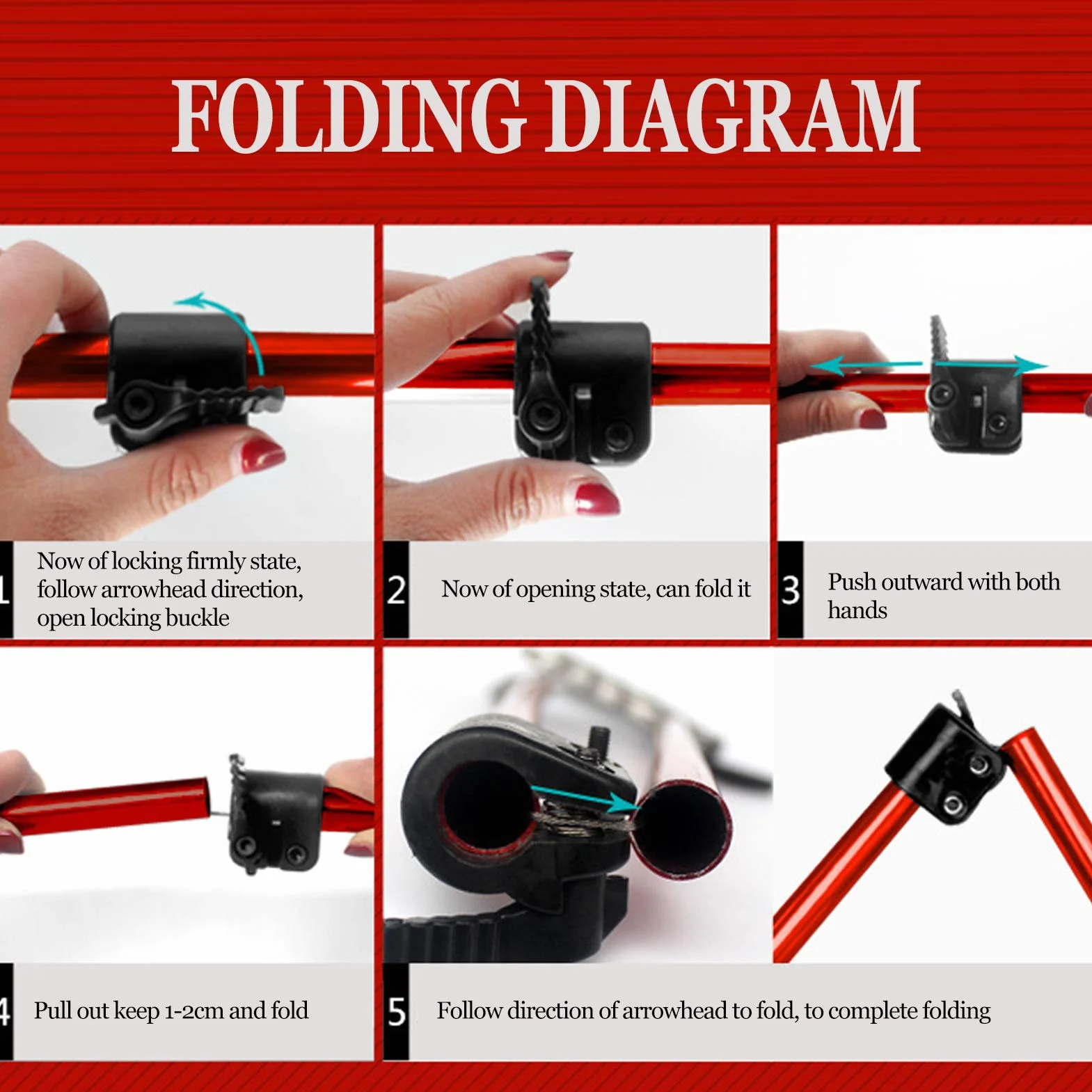 FOLDING DIAGRAM

1 Now of locking firmly state, follow arrowhead direction, open locking buckle

2 Now of opening state, can fold it

3 Push outward with both hands

4 Pull out keep 1-2cm and fold

5 Follow direction of arrowhead to fold, to complete folding