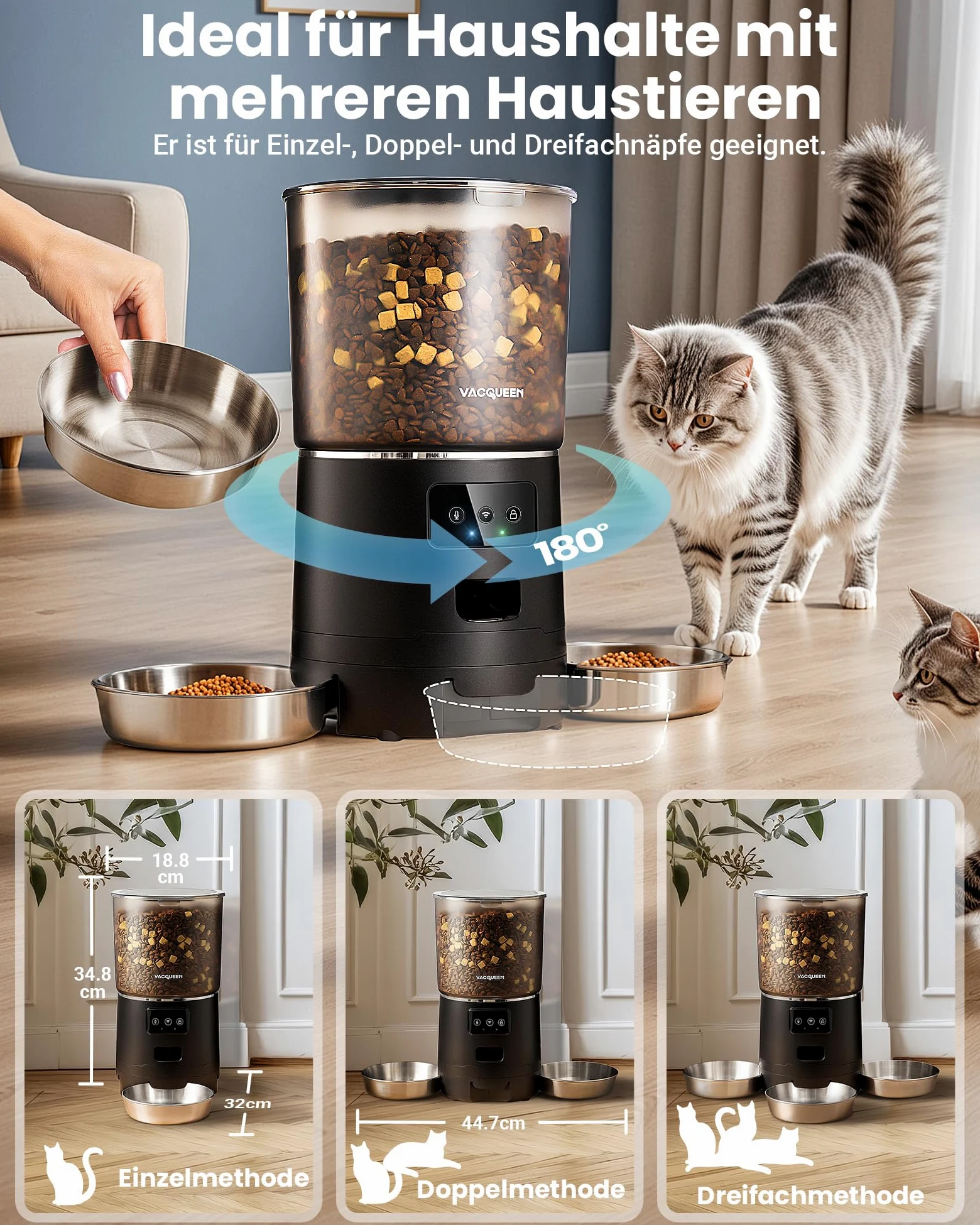 Ideal für Haushalte mit mehreren Haustieren

Er ist für Einzel-, Doppel- und Dreifachnäpfe geeignet.

VACQUEEN

180°

18.8 cm

34.8 cm

VACQUEEN

32cm

Einzelmethode

VACQUEEN

44.7cm

Doppelmethode

VACQUEEN

Dreifachmethode