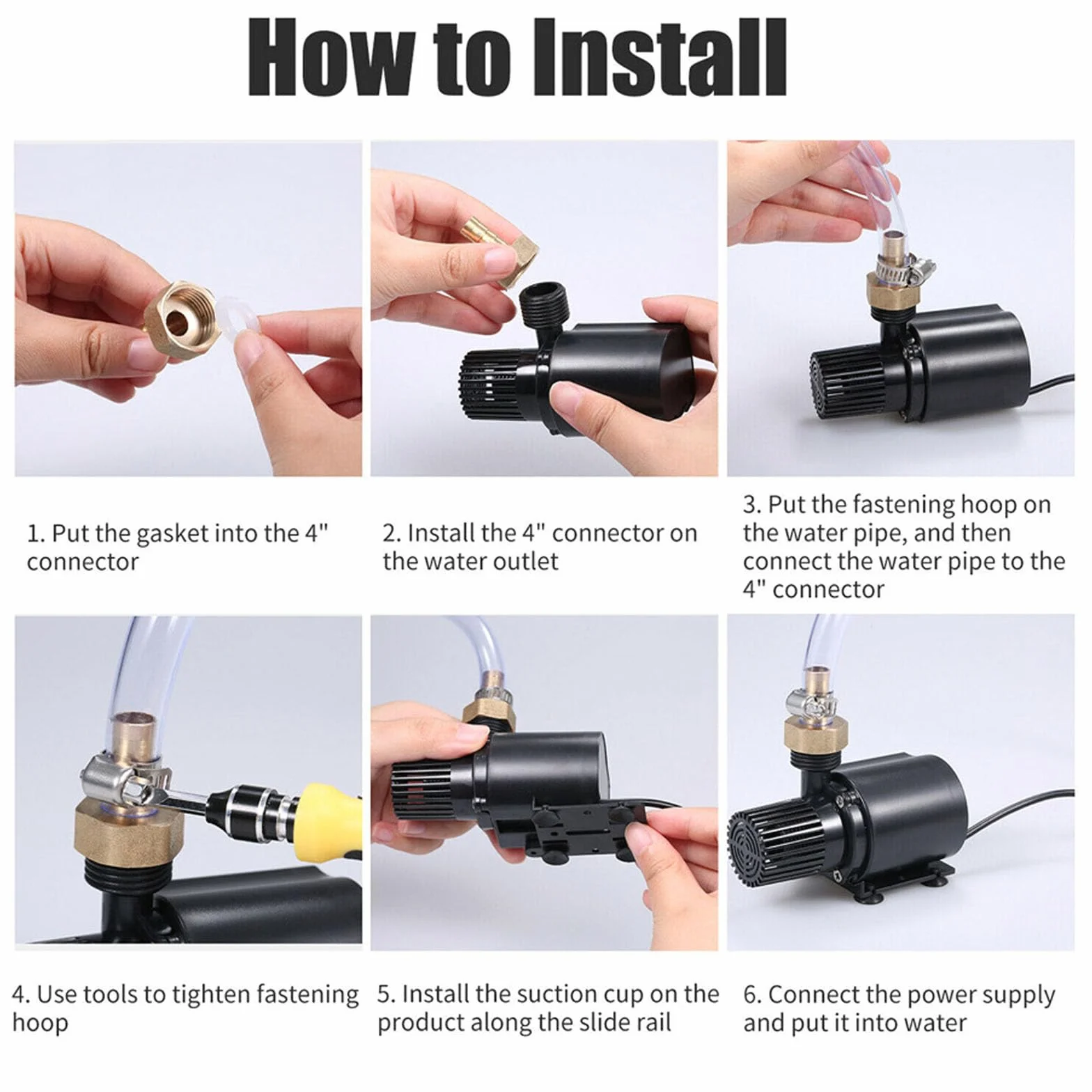 How to Install

1. Put the gasket into the 4" connector

2. Install the 4" connector on the water outlet

3. Put the fastening hoop on the water pipe, and then connect the water pipe to the 4" connector

4. Use tools to tighten fastening hoop

5. Install the suction cup on the product along the slide rail

6. Connect the power supply and put it into water