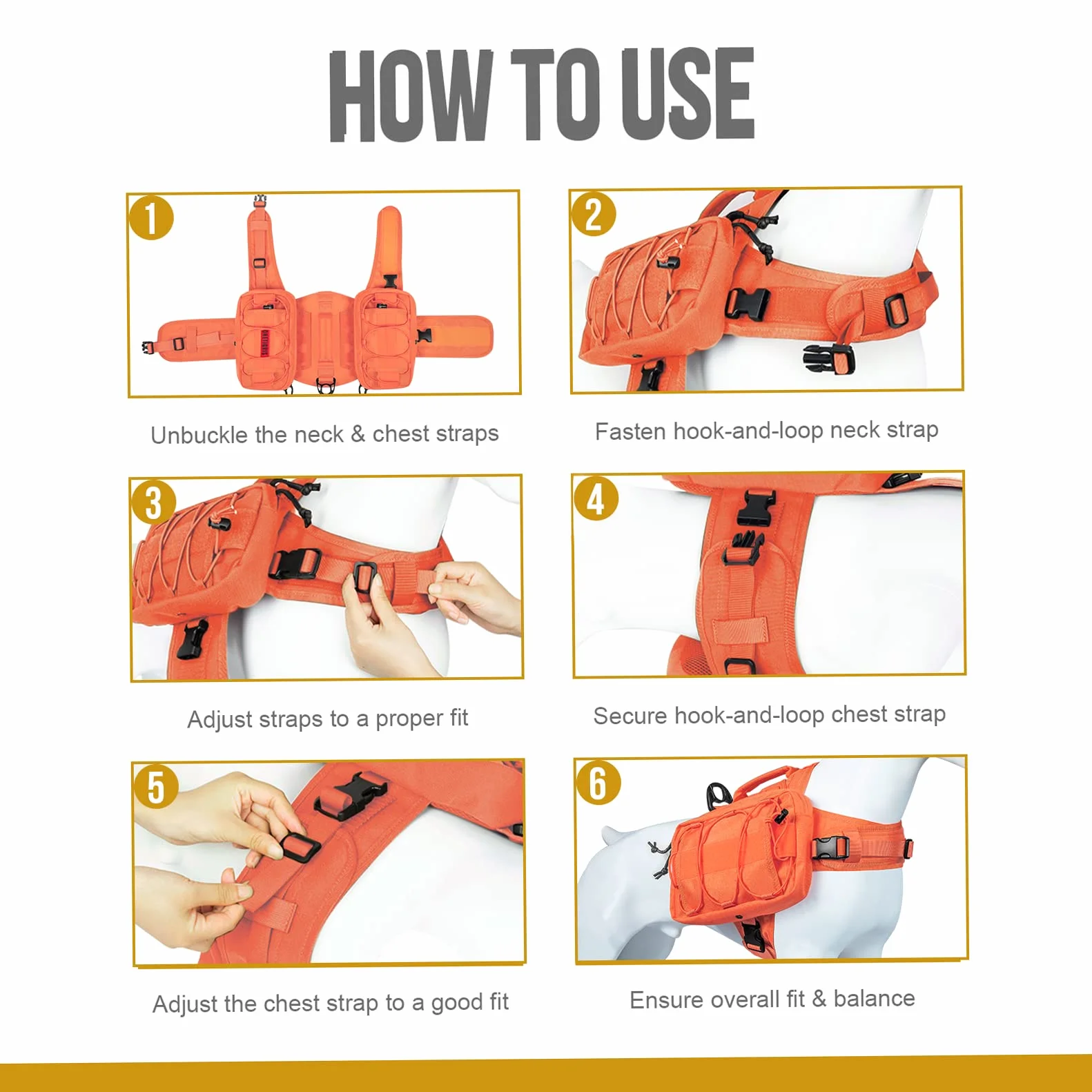 HOW TO USE

1

Unbuckle the neck & chest straps

2

Fasten hook-and-loop neck strap

3

Adjust straps to a proper fit

4

Secure hook-and-loop chest strap

5

Adjust the chest strap to a good fit

6

Ensure overall fit & balance