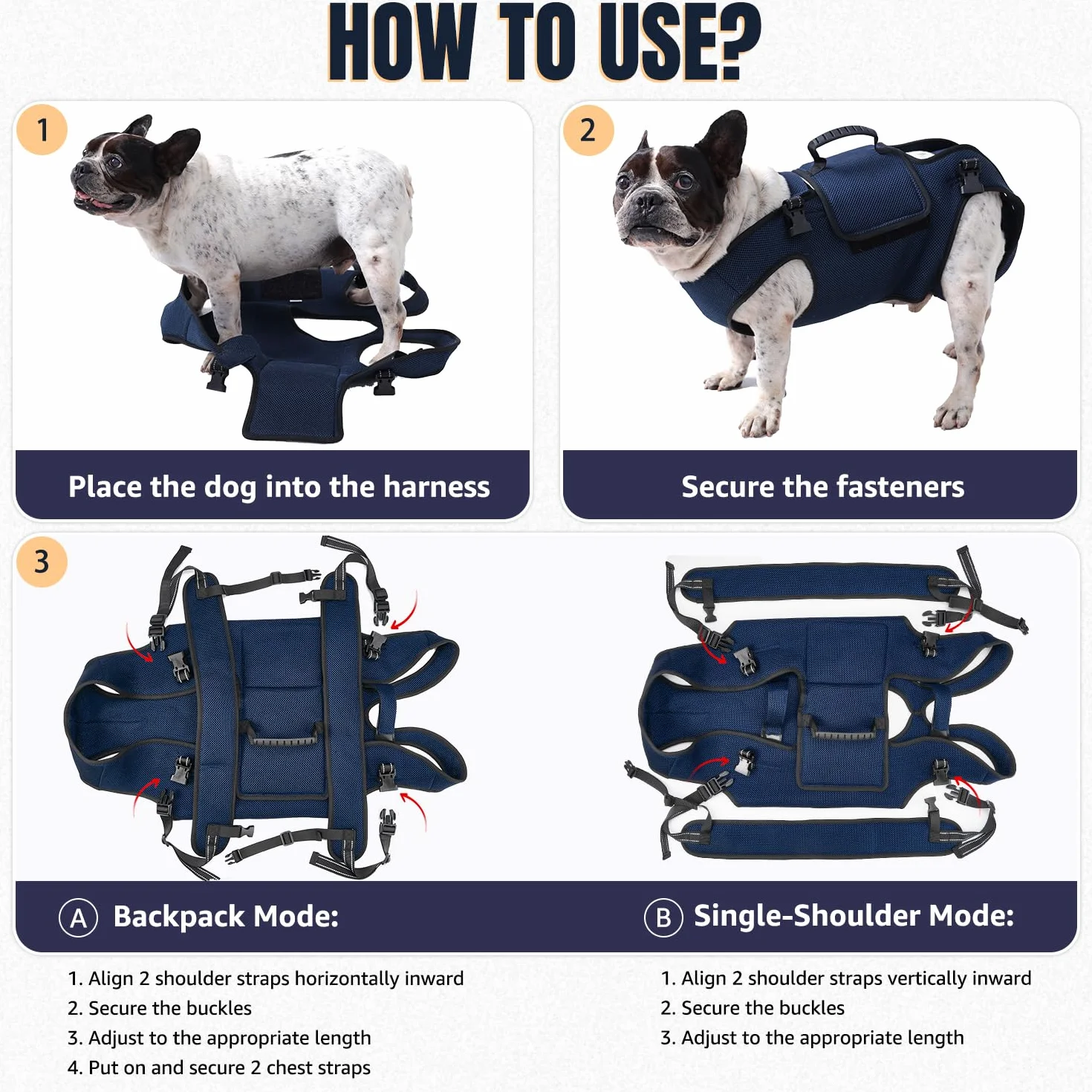 HOW TO USE?

1

Place the dog into the harness

2

Secure the fasteners

3

Ⓐ Backpack Mode:

1. Align 2 shoulder straps horizontally inward
2. Secure the buckles
3. Adjust to the appropriate length
4. Put on and secure 2 chest straps

Ⓑ Single-Shoulder Mode:

1. Align 2 shoulder straps vertically inward
2. Secure the buckles
3. Adjust to the appropriate length