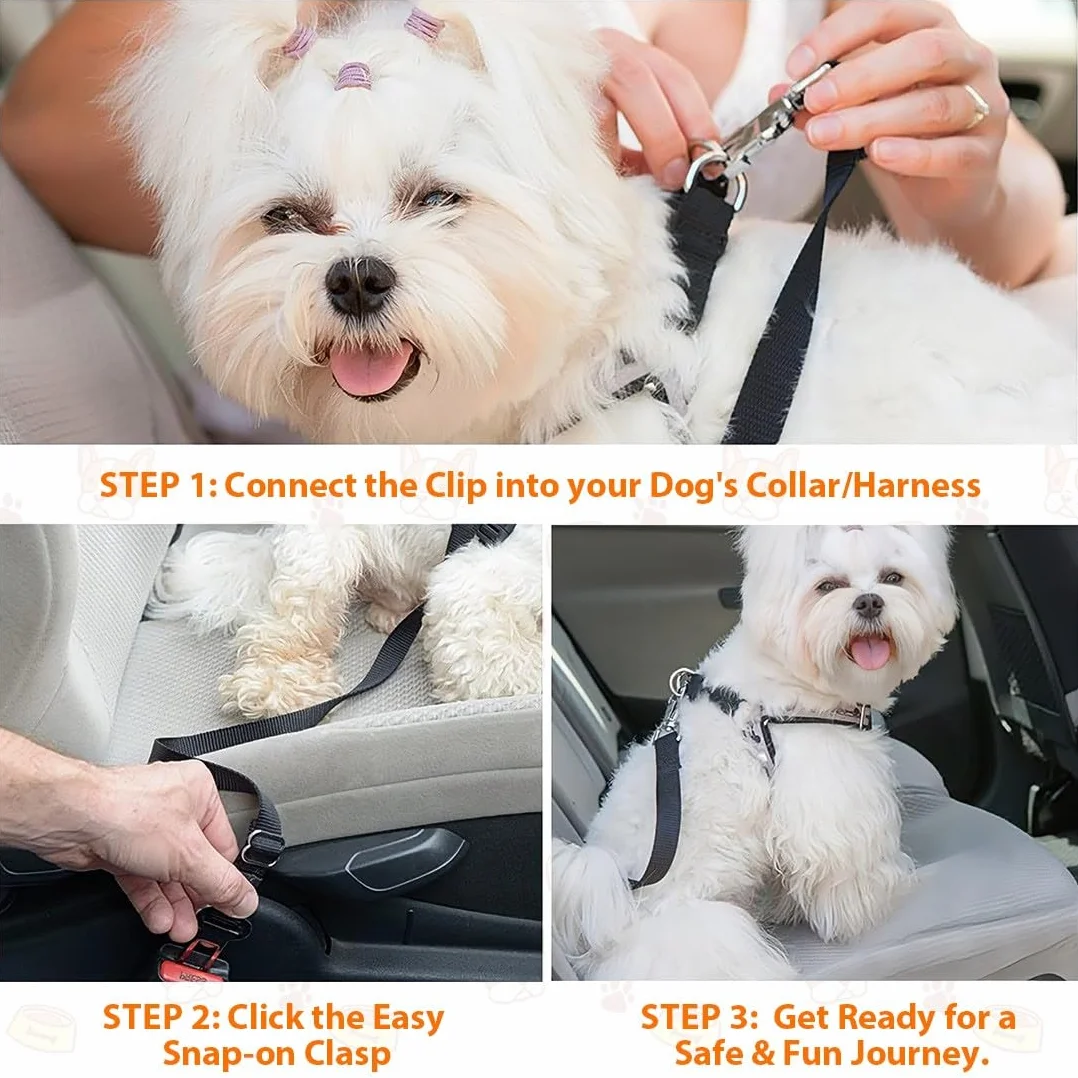 STEP 1: Connect the Clip into your Dog's Collar/Harness

STEP 2: Click the Easy Snap-on Clasp

STEP 3: Get Ready for a Safe & Fun Journey.