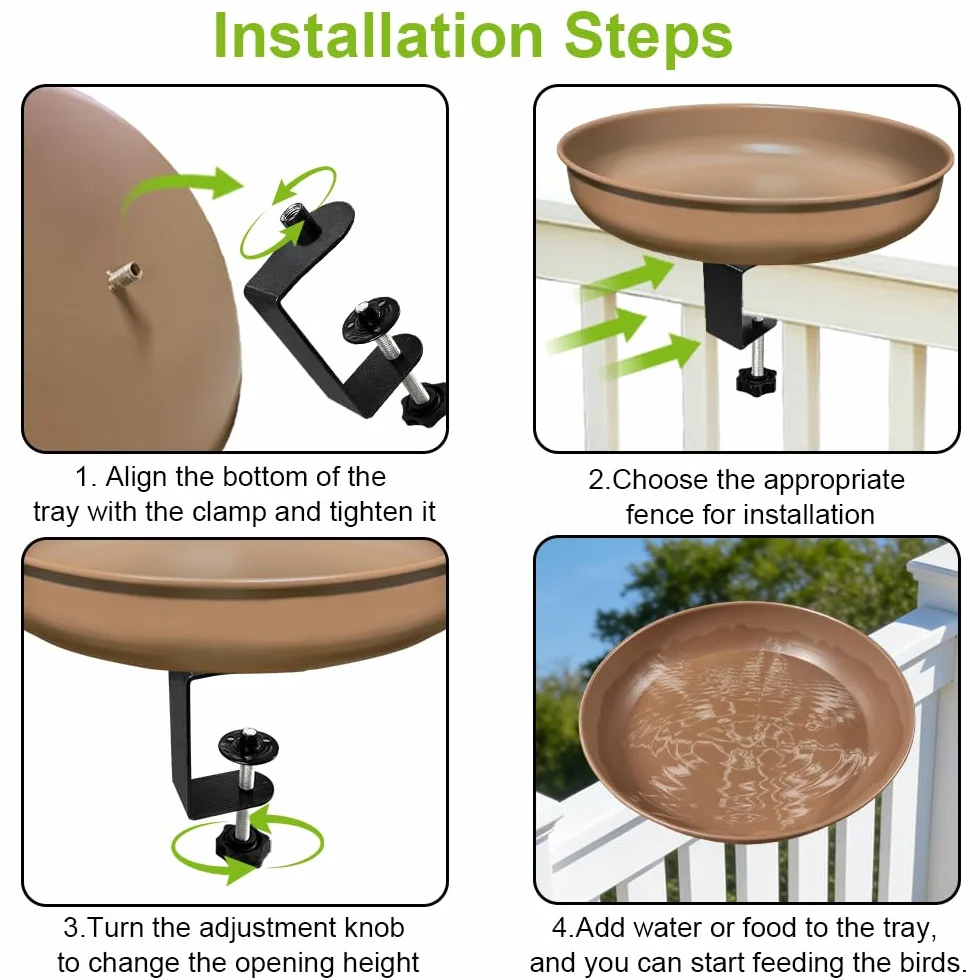 Installation Steps

1. Align the bottom of the tray with the clamp and tighten it

2.Choose the appropriate fence for installation

3.Turn the adjustment knob to change the opening height

4.Add water or food to the tray, and you can start feeding the birds.