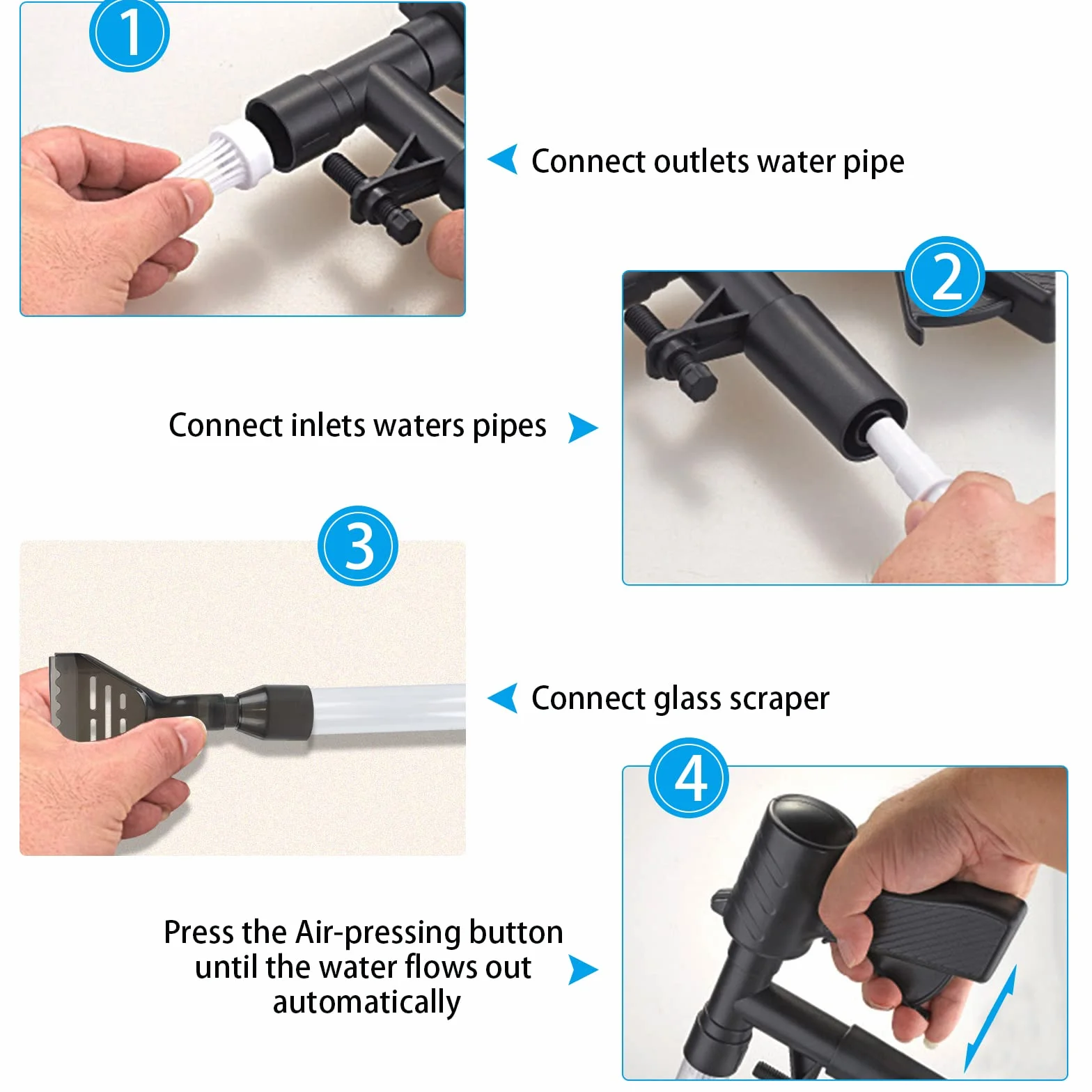 1

Connect outlets water pipe

2

Connect inlets waters pipes

3

Connect glass scraper

4

Press the Air-pressing button until the water flows out automatically