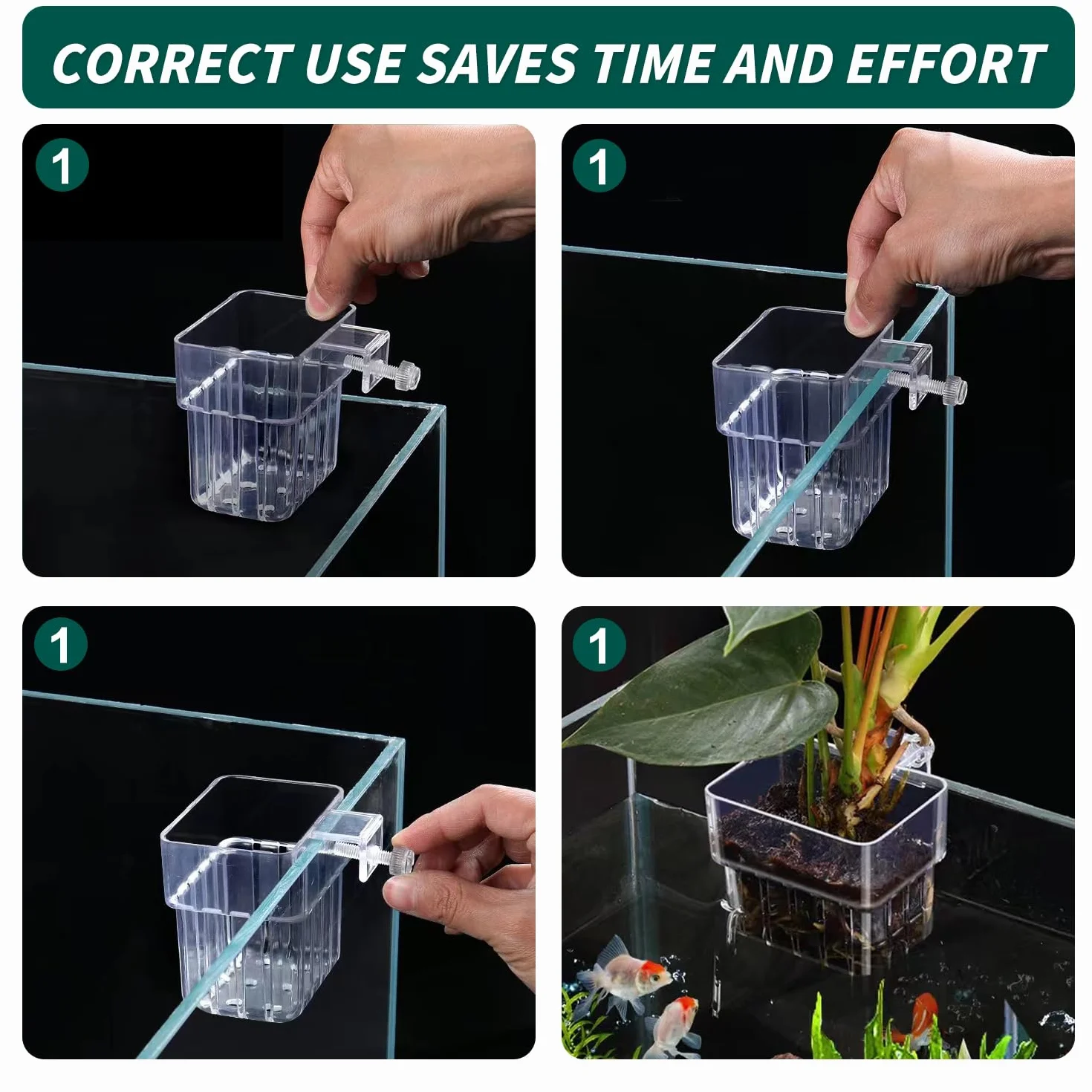 CORRECT USE SAVES TIME AND EFFORT

1

1

1

1