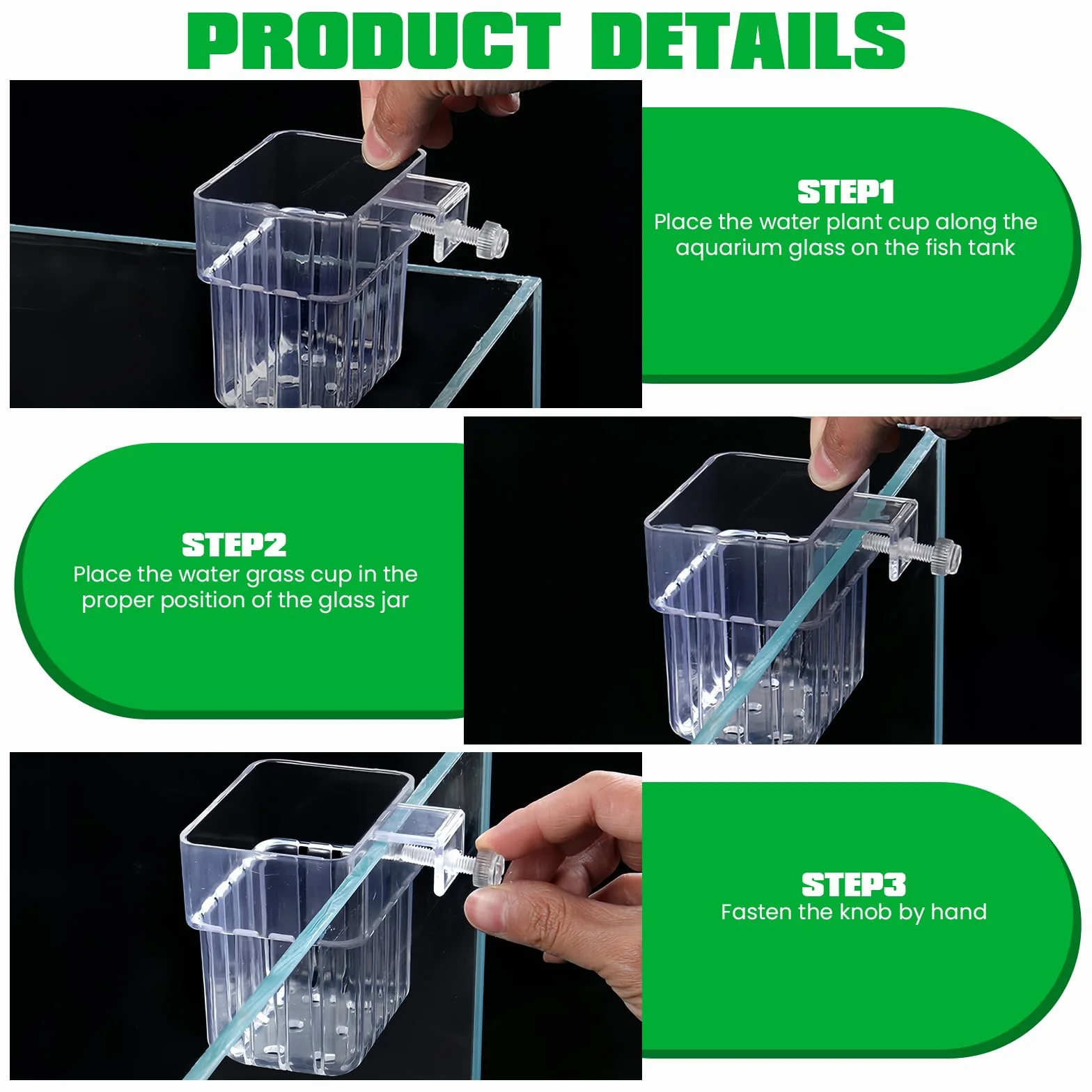 PRODUCT DETAILS

STEP1
Place the water plant cup along the aquarium glass on the fish tank

STEP2
Place the water grass cup in the proper position of the glass jar

STEP3
Fasten the knob by hand