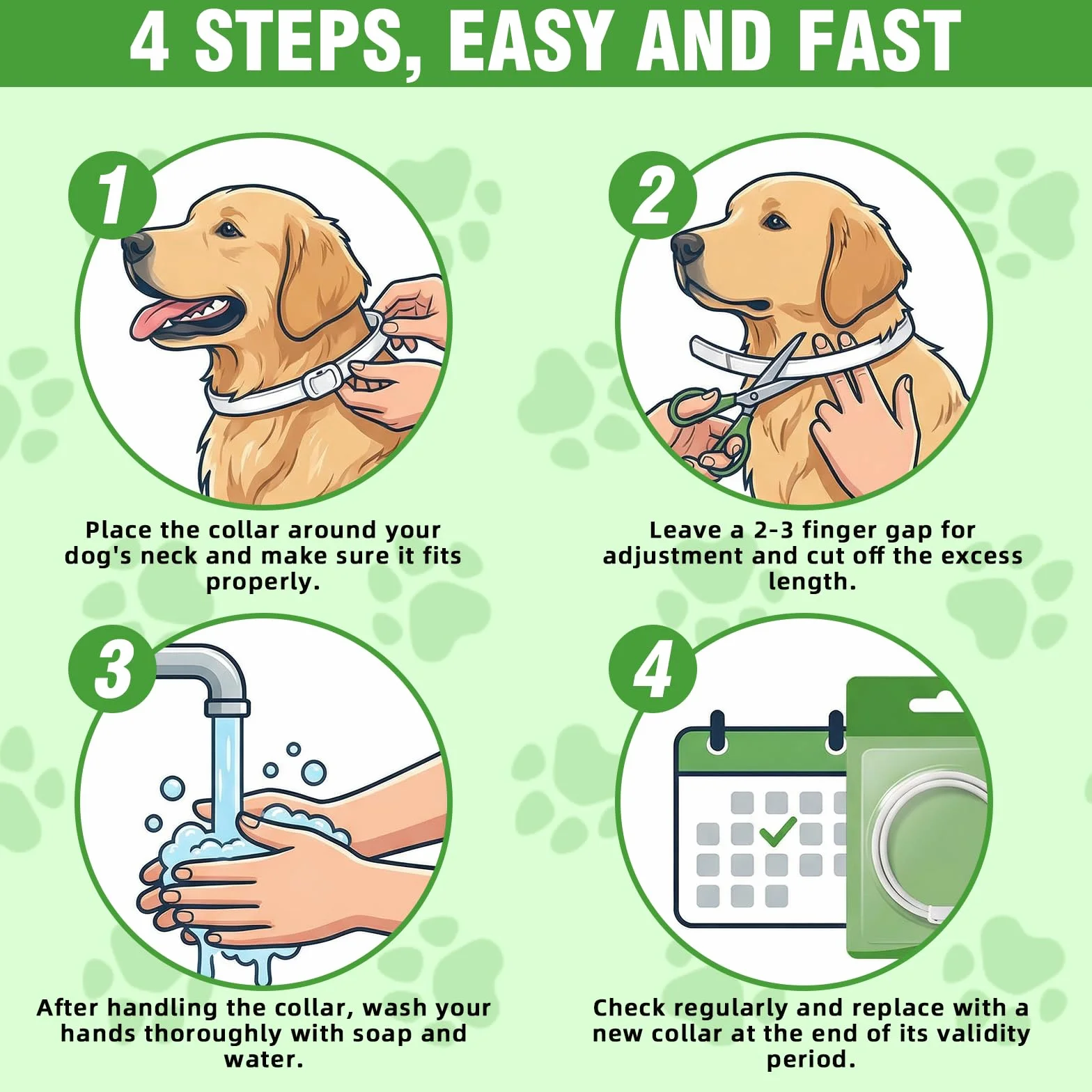 4 STEPS, EASY AND FAST

1

Place the collar around your dog's neck and make sure it fits properly.

2

Leave a 2-3 finger gap for adjustment and cut off the excess length.

3

After handling the collar, wash your hands thoroughly with soap and water.

4

Check regularly and replace with a new collar at the end of its validity period.