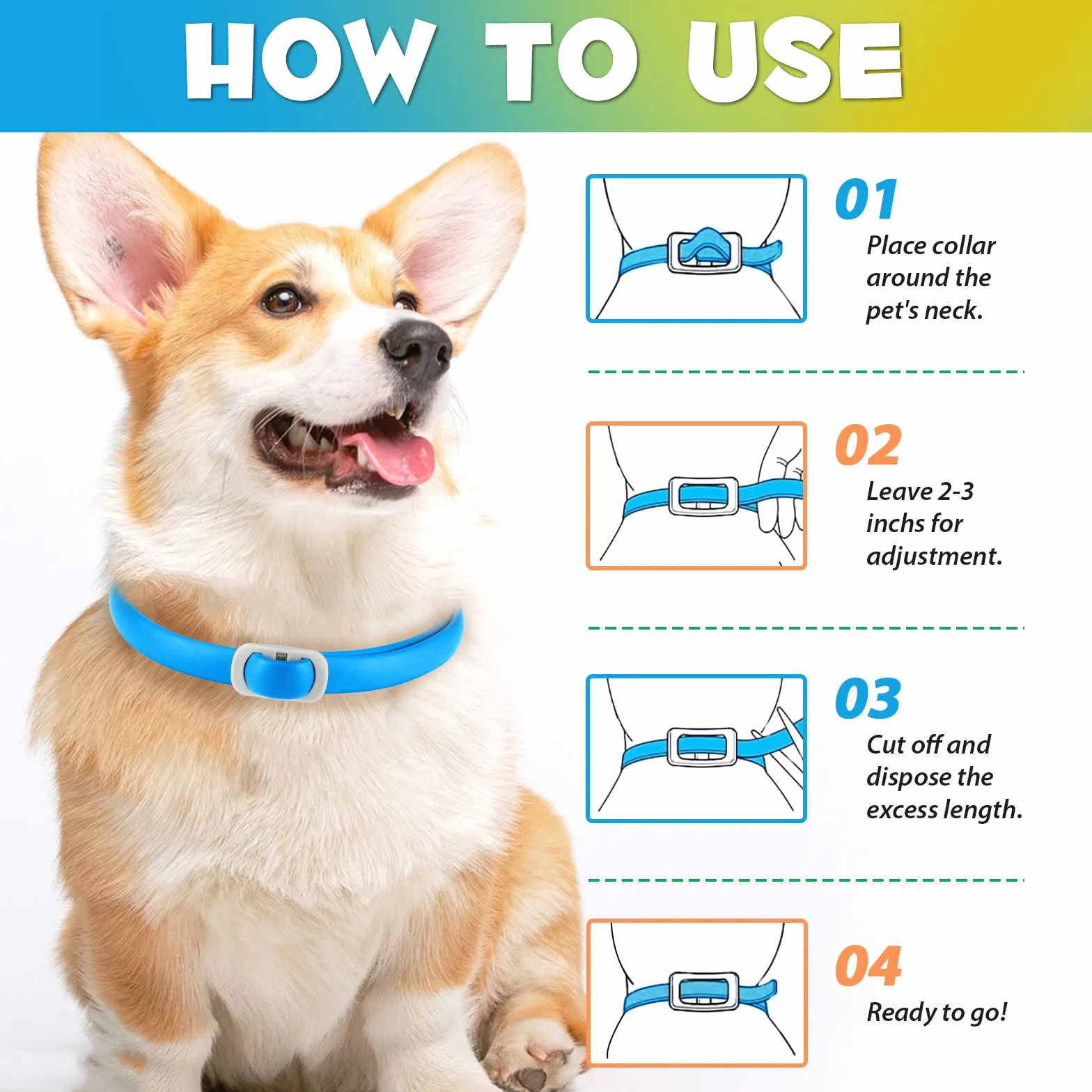 HOW TO USE

01
Place collar around the pet's neck.

02
Leave 2-3 inchs for adjustment.

03
Cut off and dispose the excess length.

04
Ready to go!