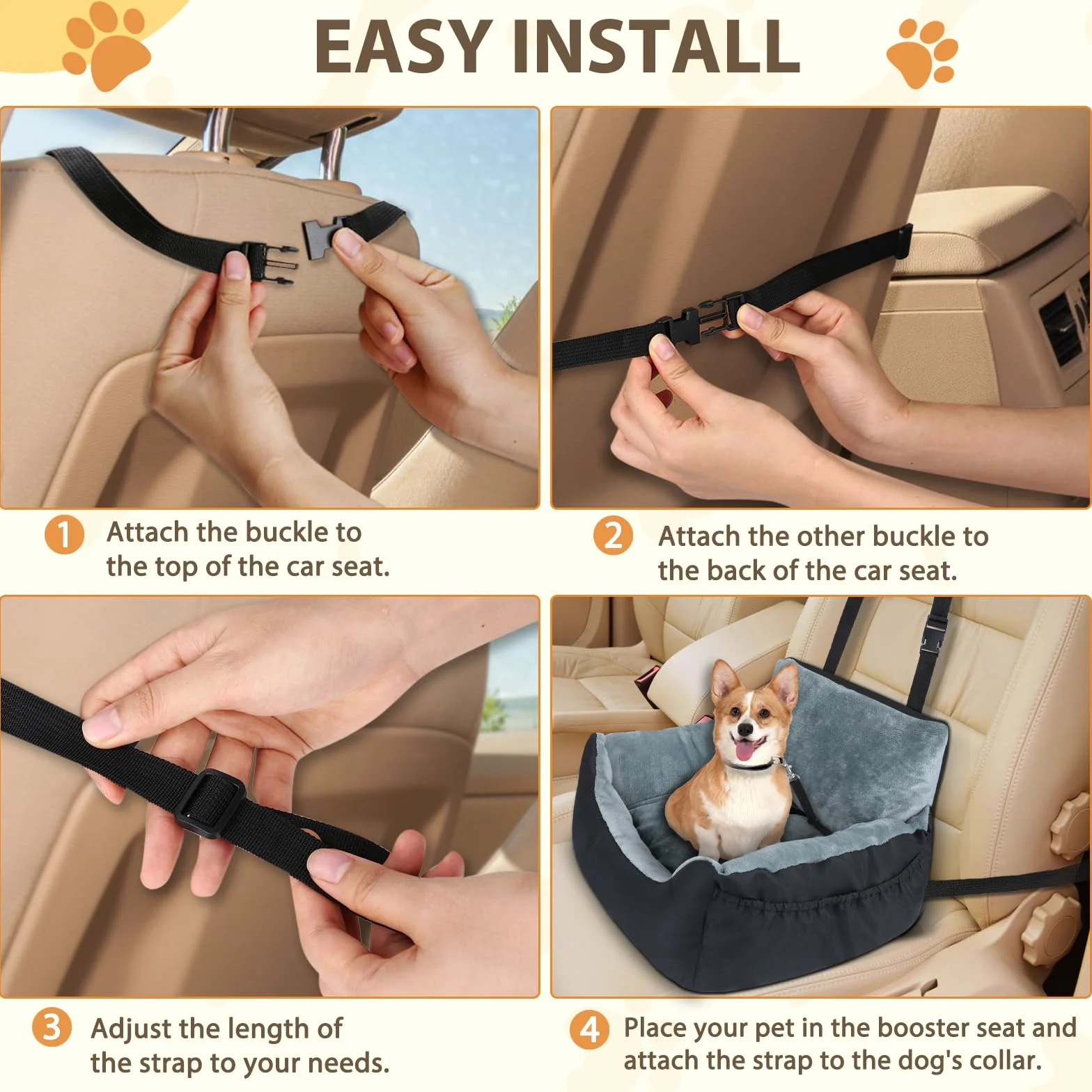 EASY INSTALL

1 Attach the buckle to the top of the car seat.

2 Attach the other buckle to the back of the car seat.

3 Adjust the length of the strap to your needs.

4 Place your pet in the booster seat and attach the strap to the dog's collar.