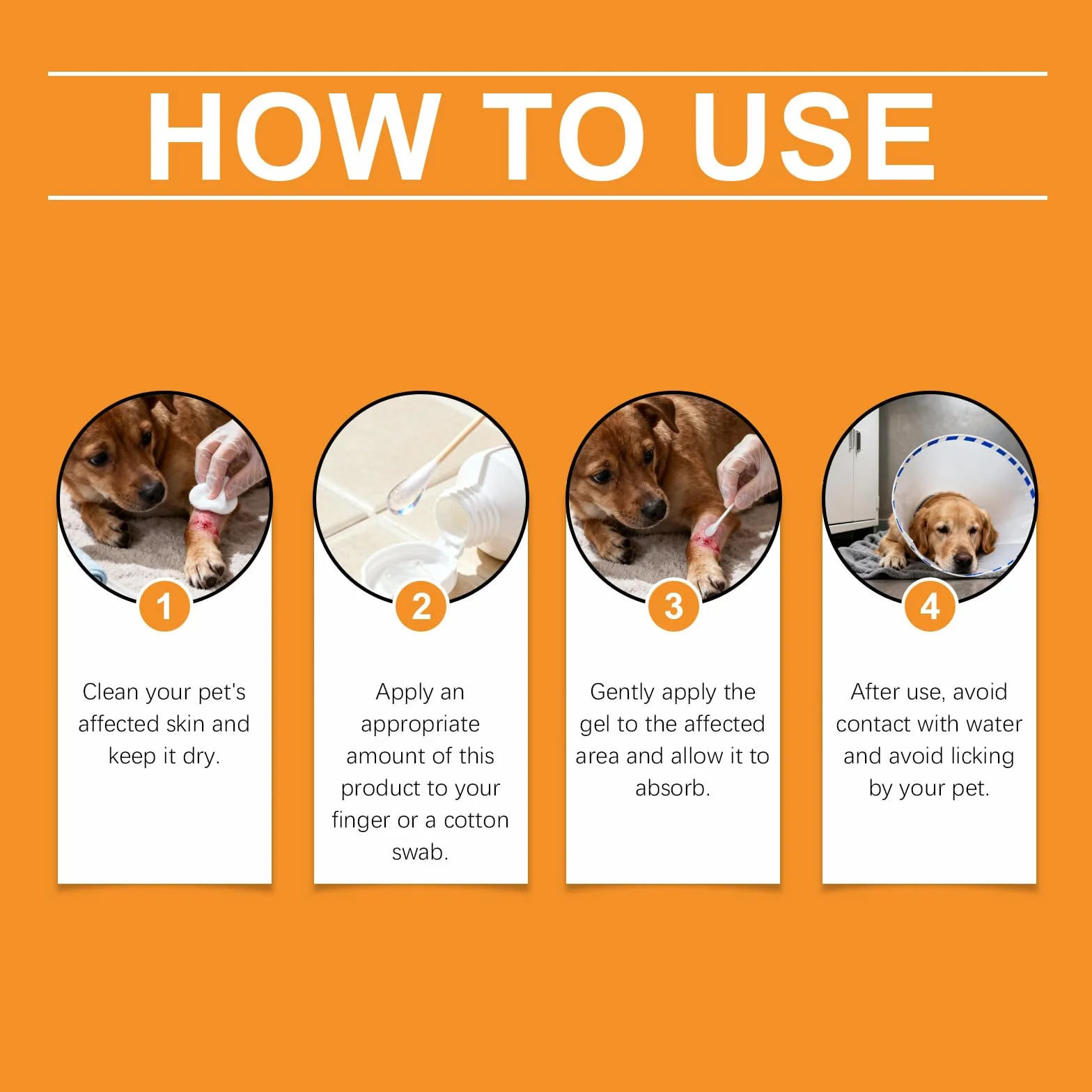 HOW TO USE

1

Clean your pet's affected skin and keep it dry.

2

Apply an appropriate amount of this product to your finger or a cotton swab.

3

Gently apply the gel to the affected area and allow it to absorb.

4

After use, avoid contact with water and avoid licking by your pet.