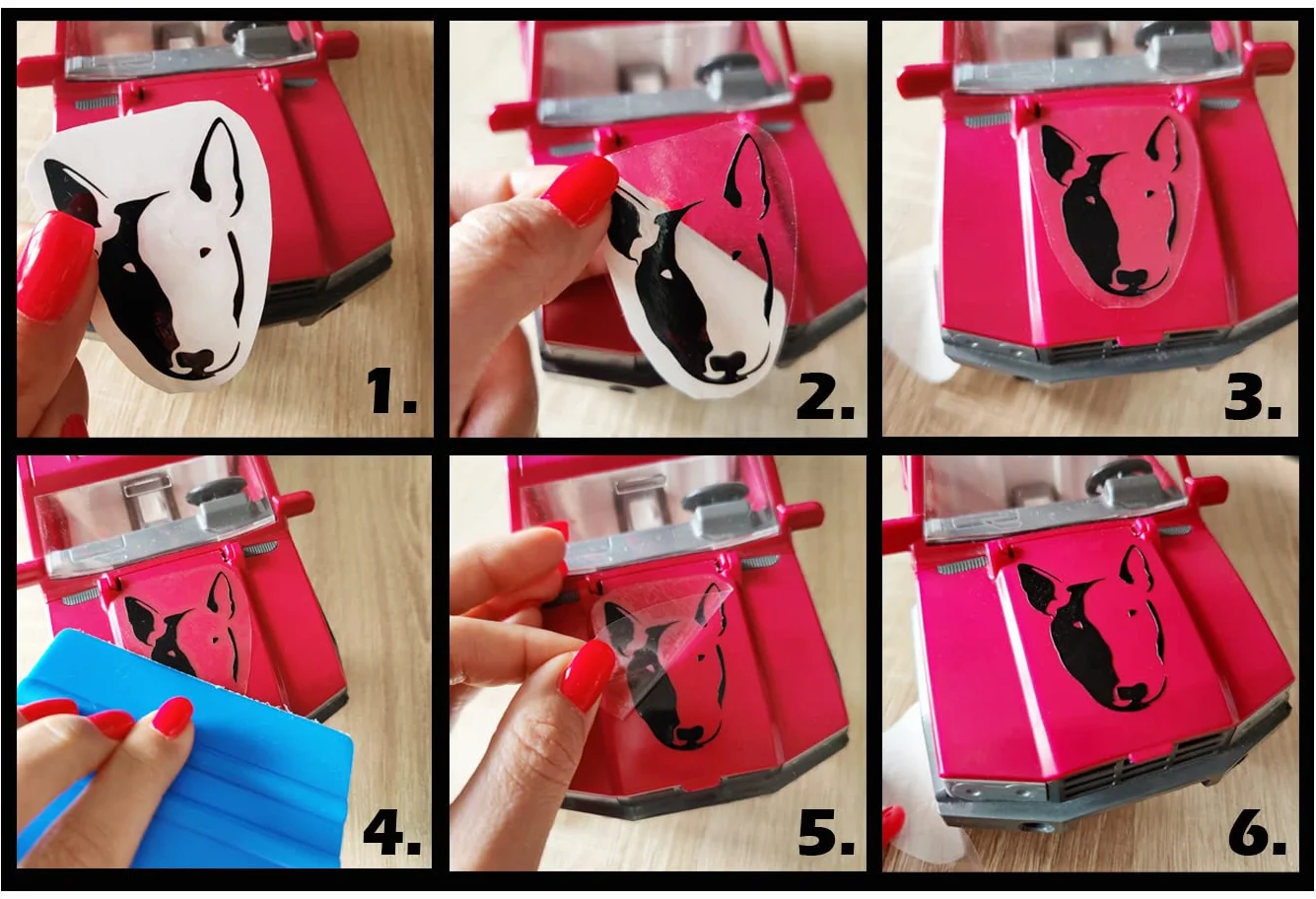 1.

2.

3.

4.

5.

6.