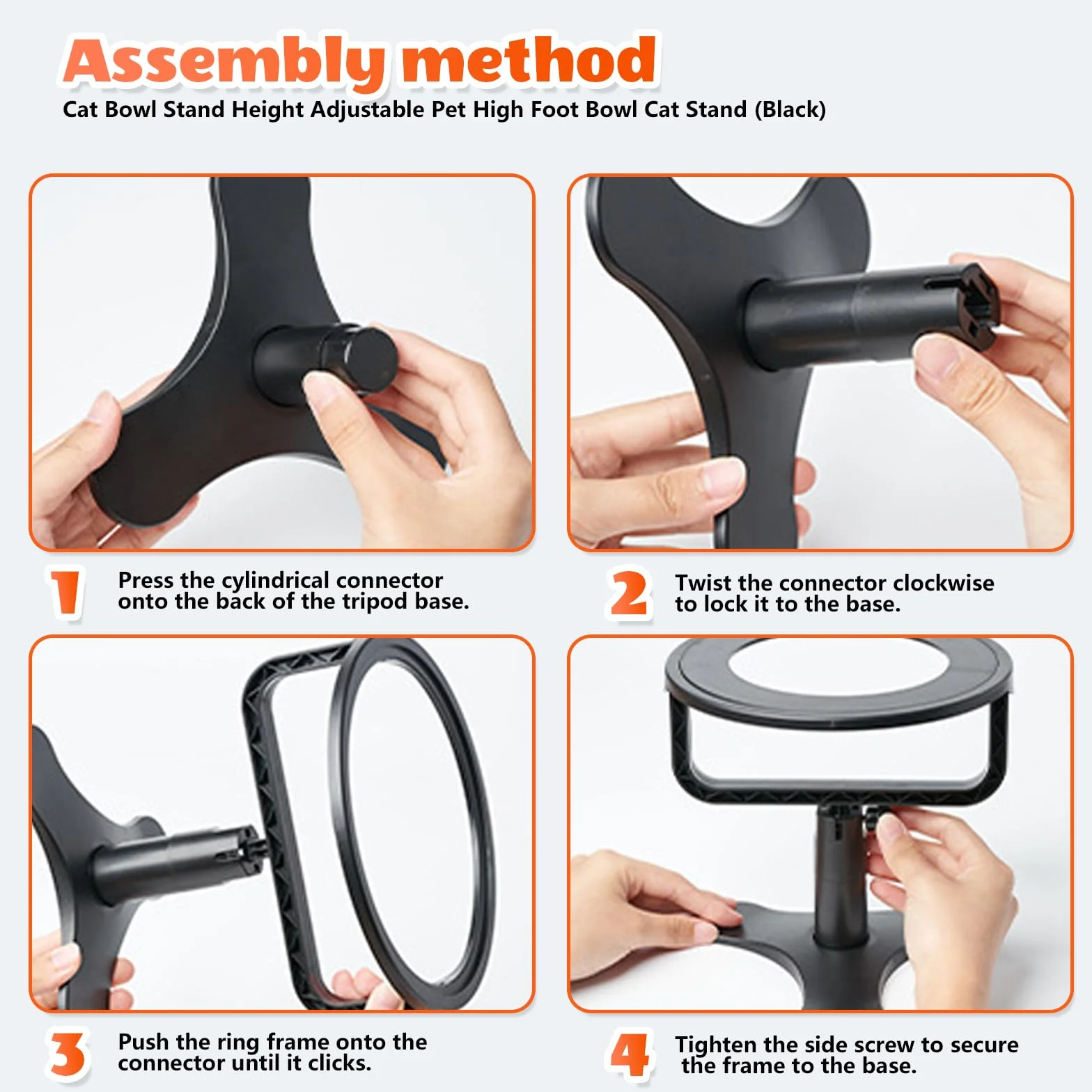 Assembly method
Cat Bowl Stand Height Adjustable Pet High Foot Bowl Cat Stand (Black)

1 Press the cylindrical connector onto the back of the tripod base.

2 Twist the connector clockwise to lock it to the base.

3 Push the ring frame onto the connector until it clicks.

4 Tighten the side screw to secure the frame to the base.